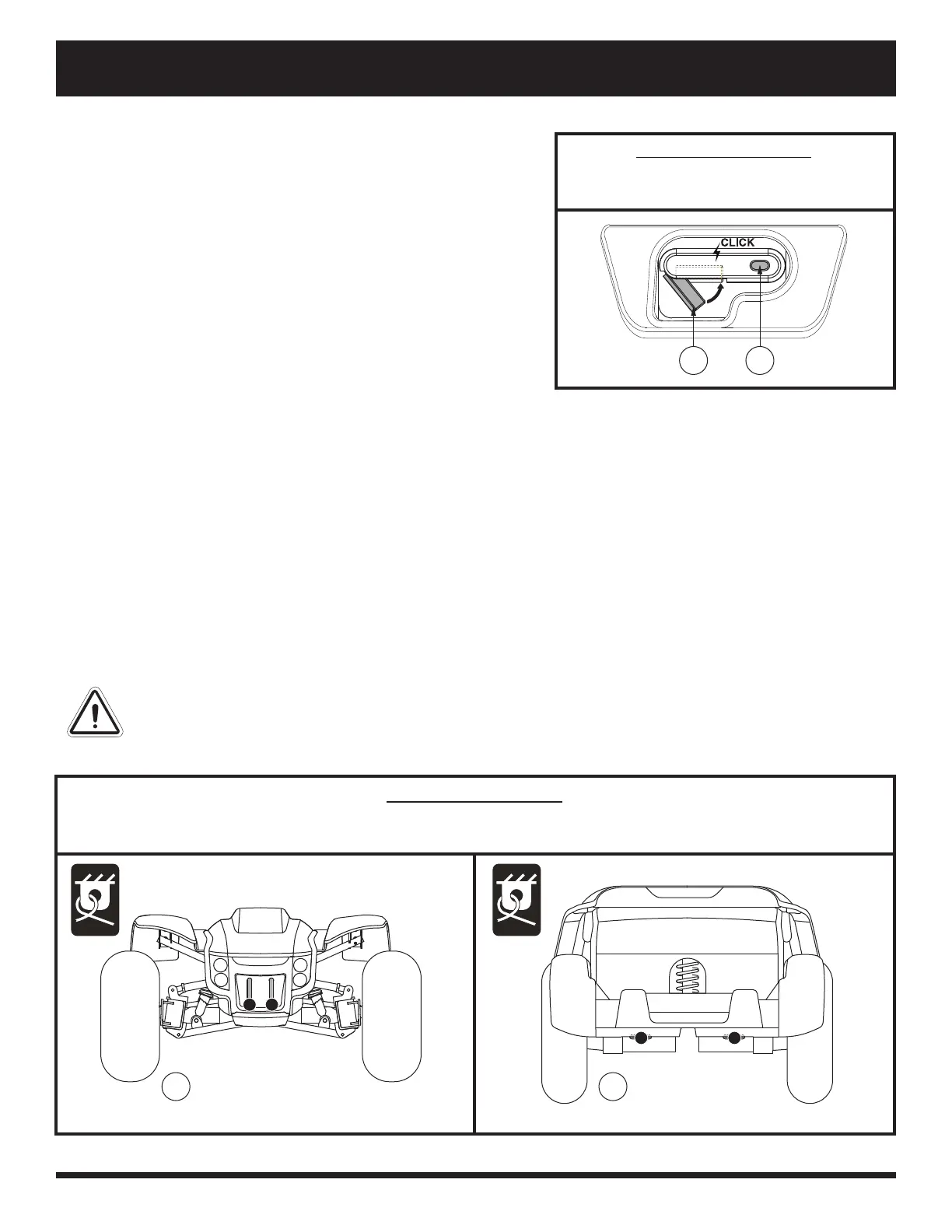 CLICK