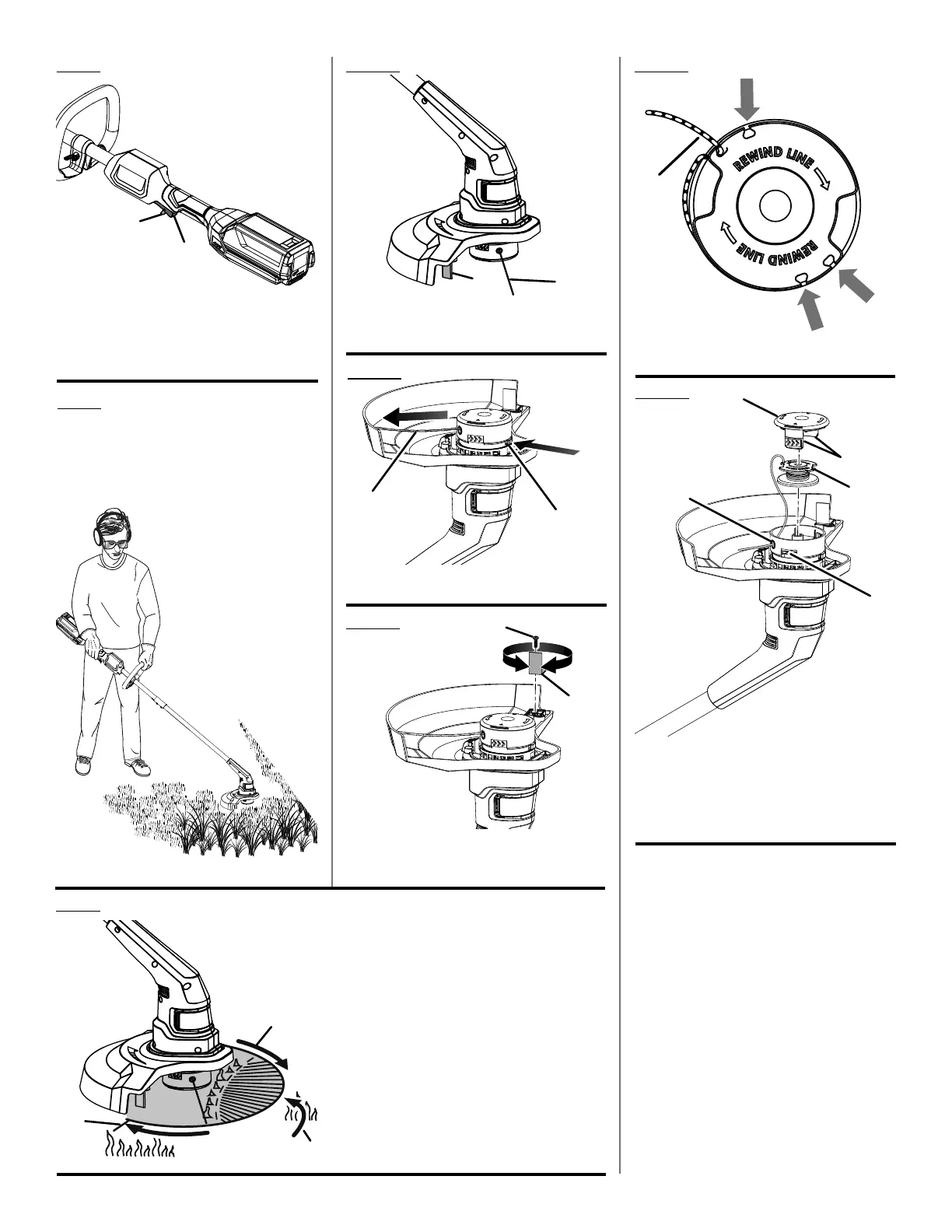 REWIND LINE

REWIND LINE