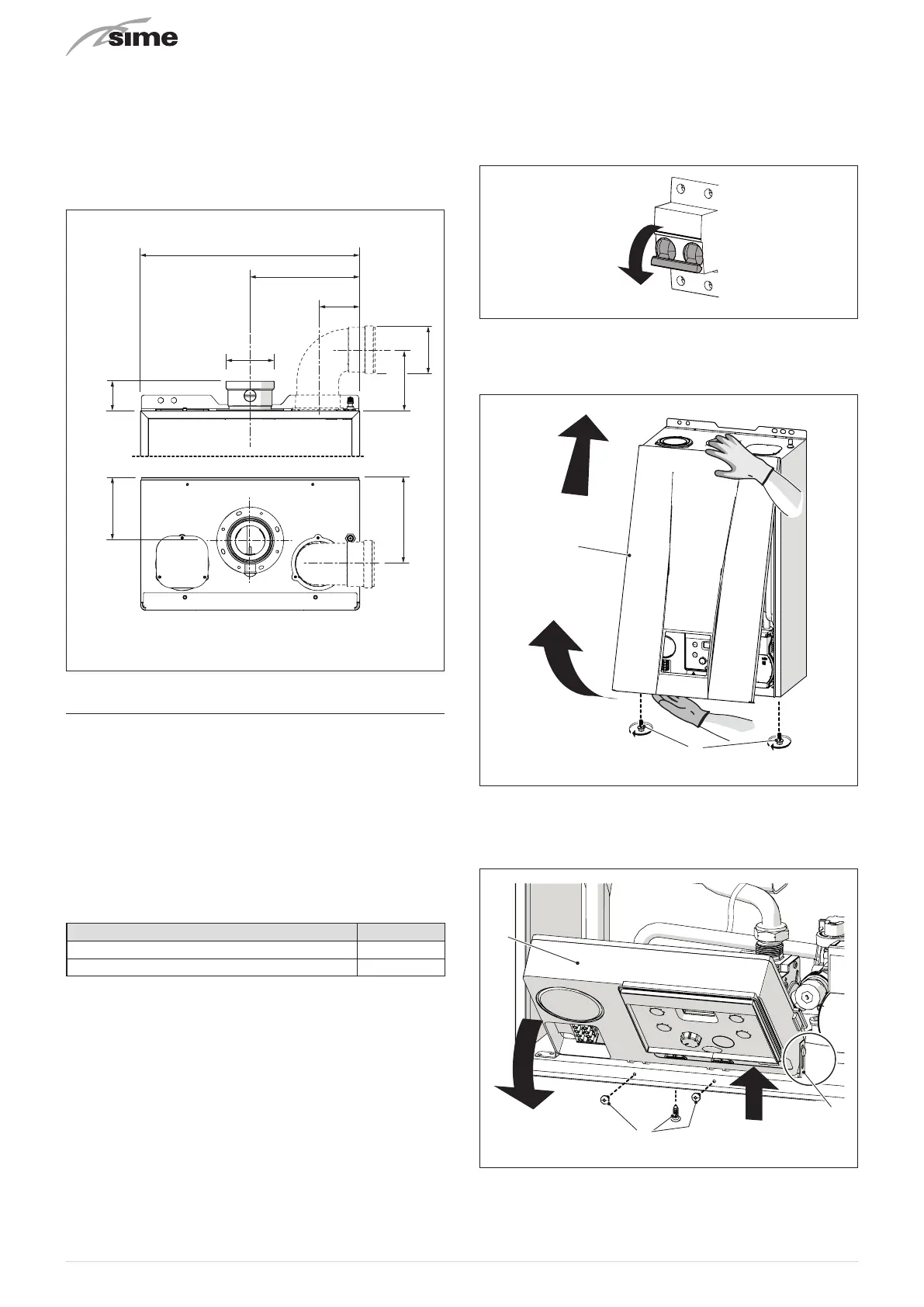 sime