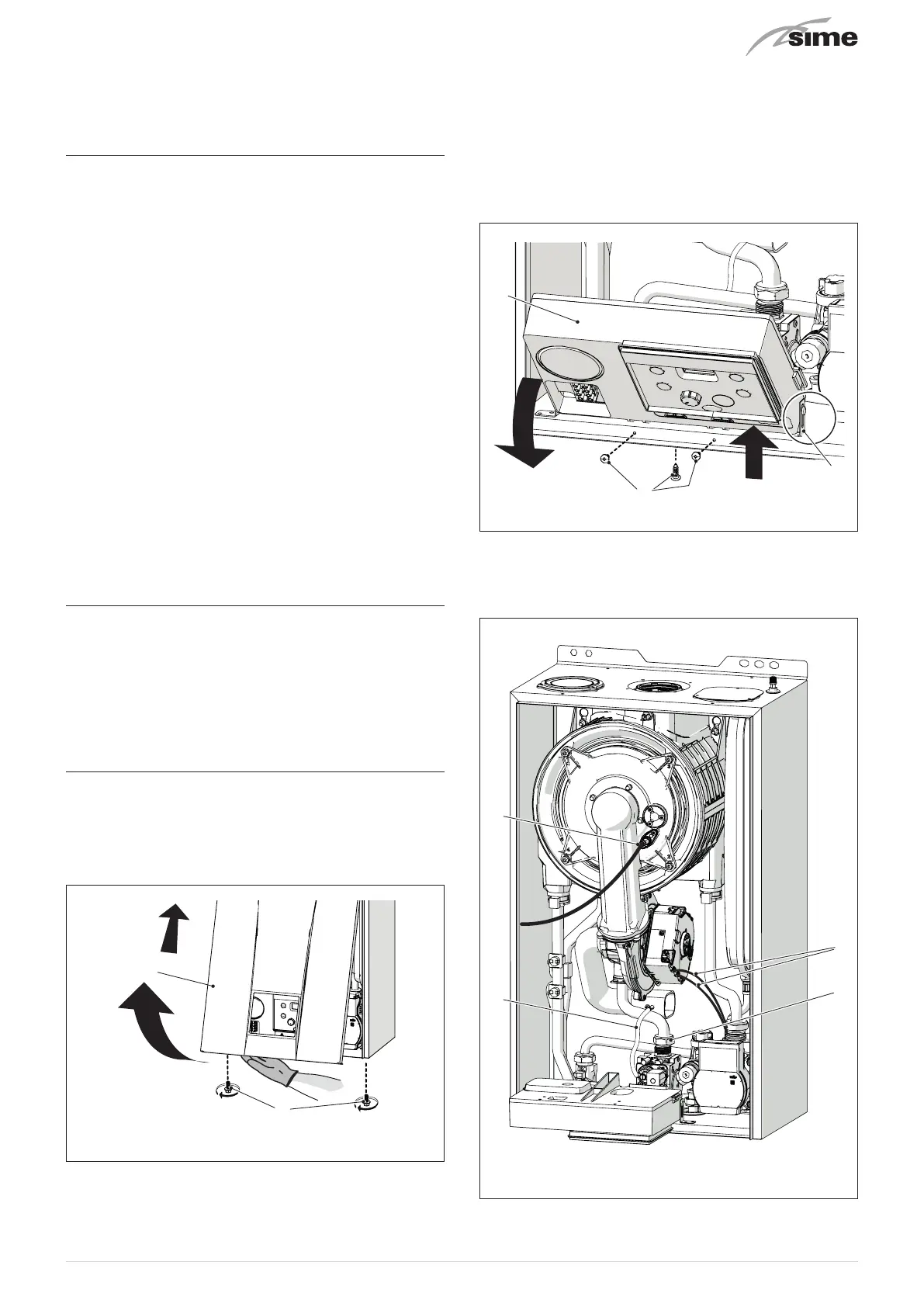 sime