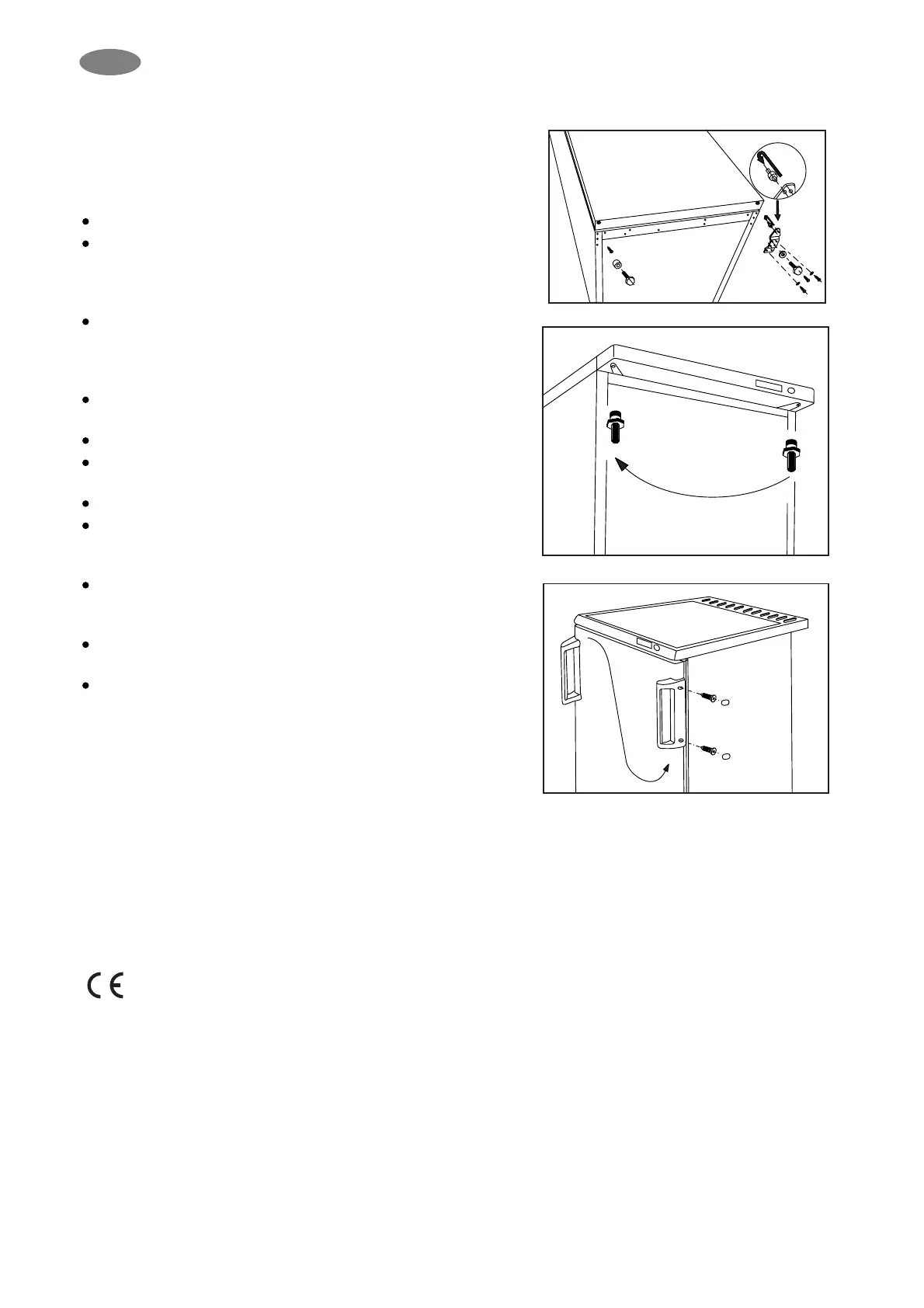 CE