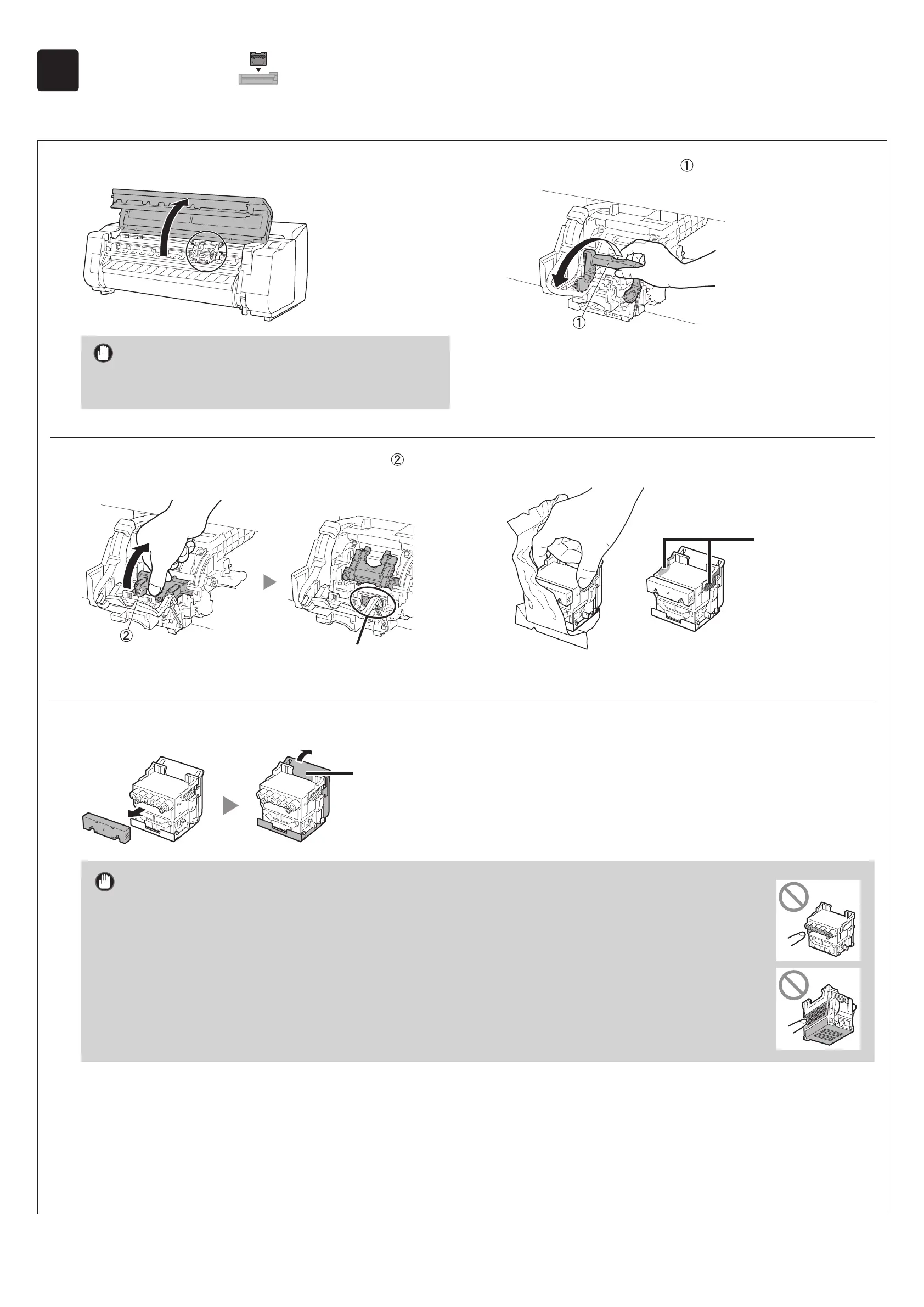 ①

①

②

②