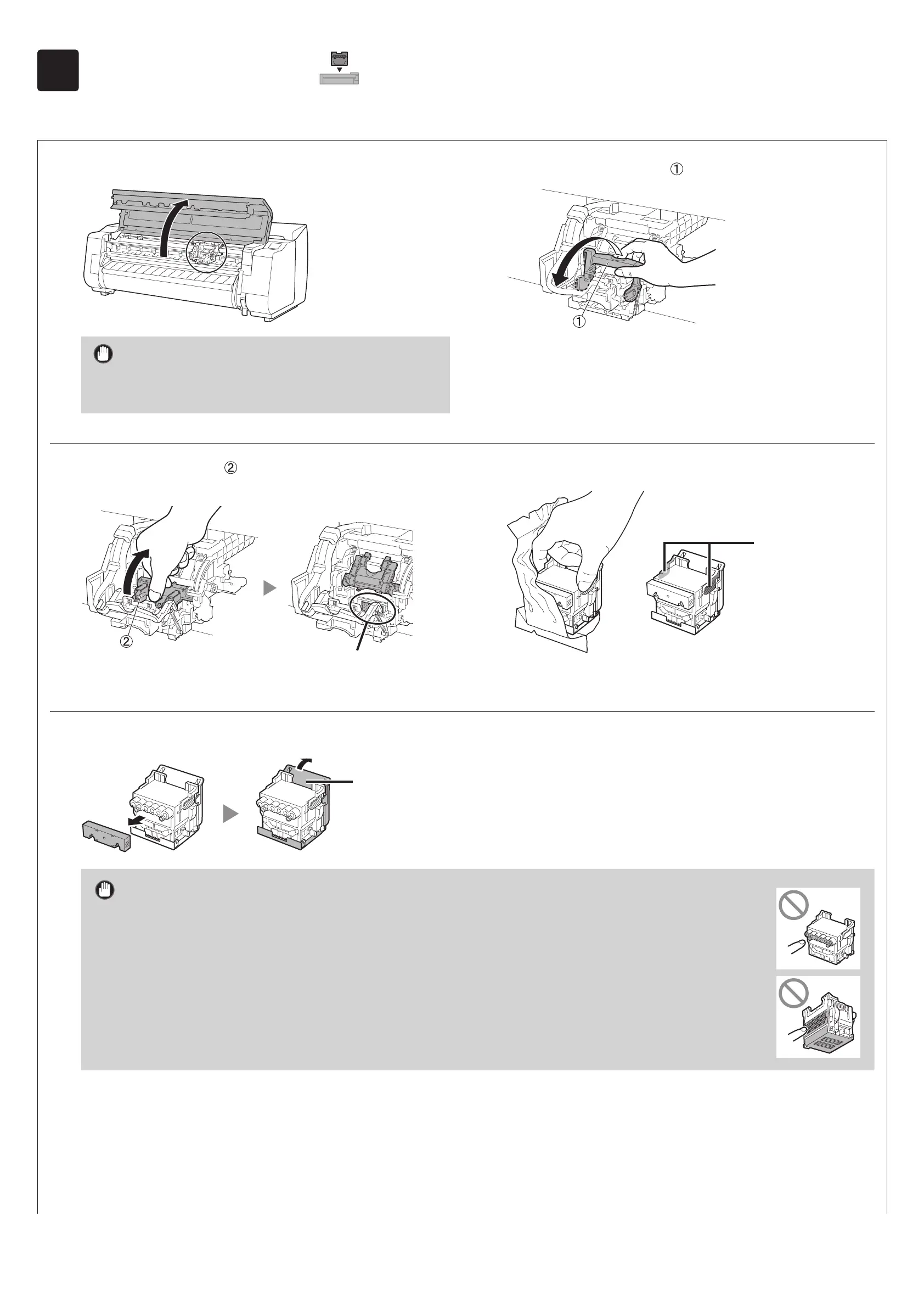 ①

①

②

②