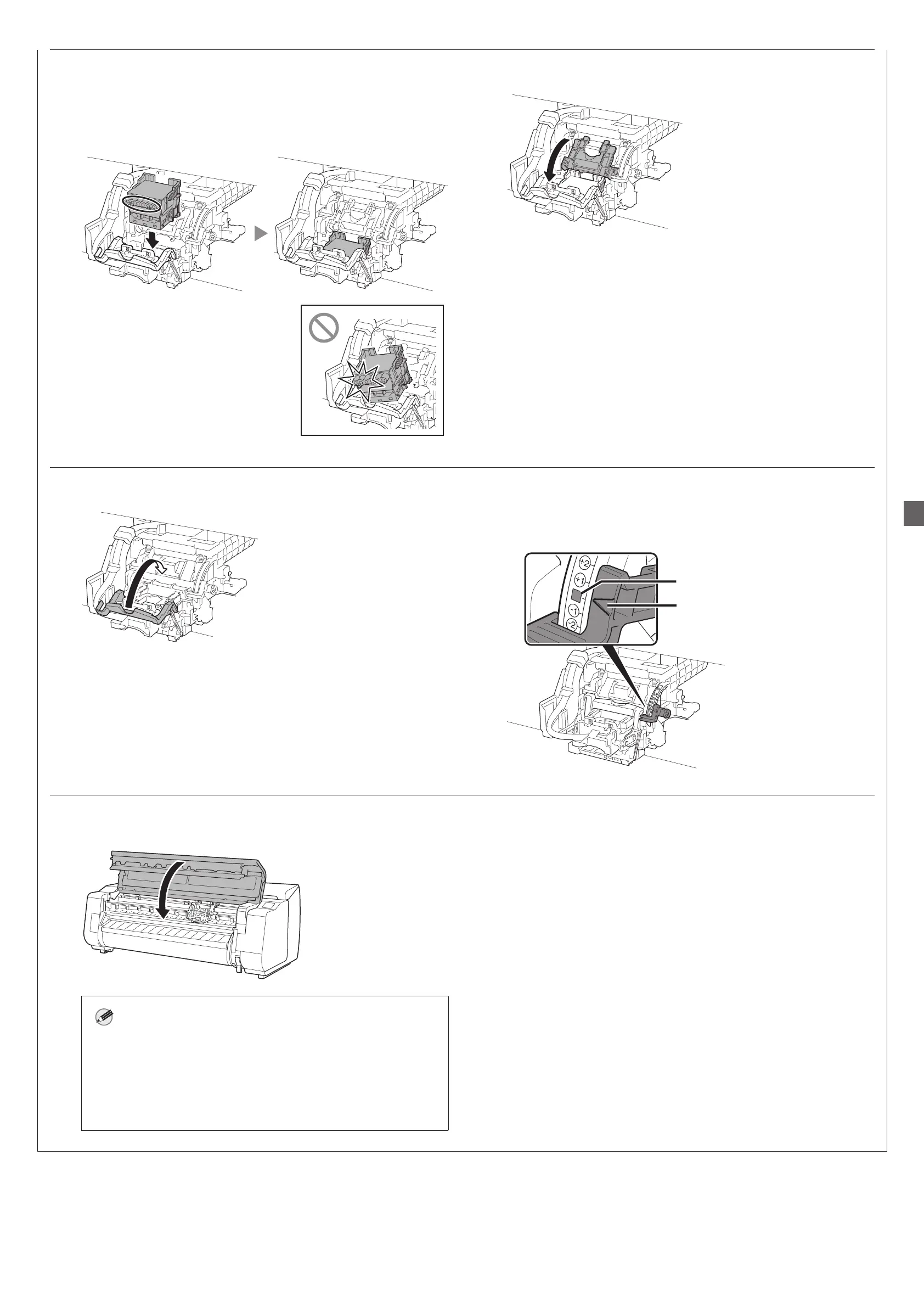 +2
+1
-1
-2