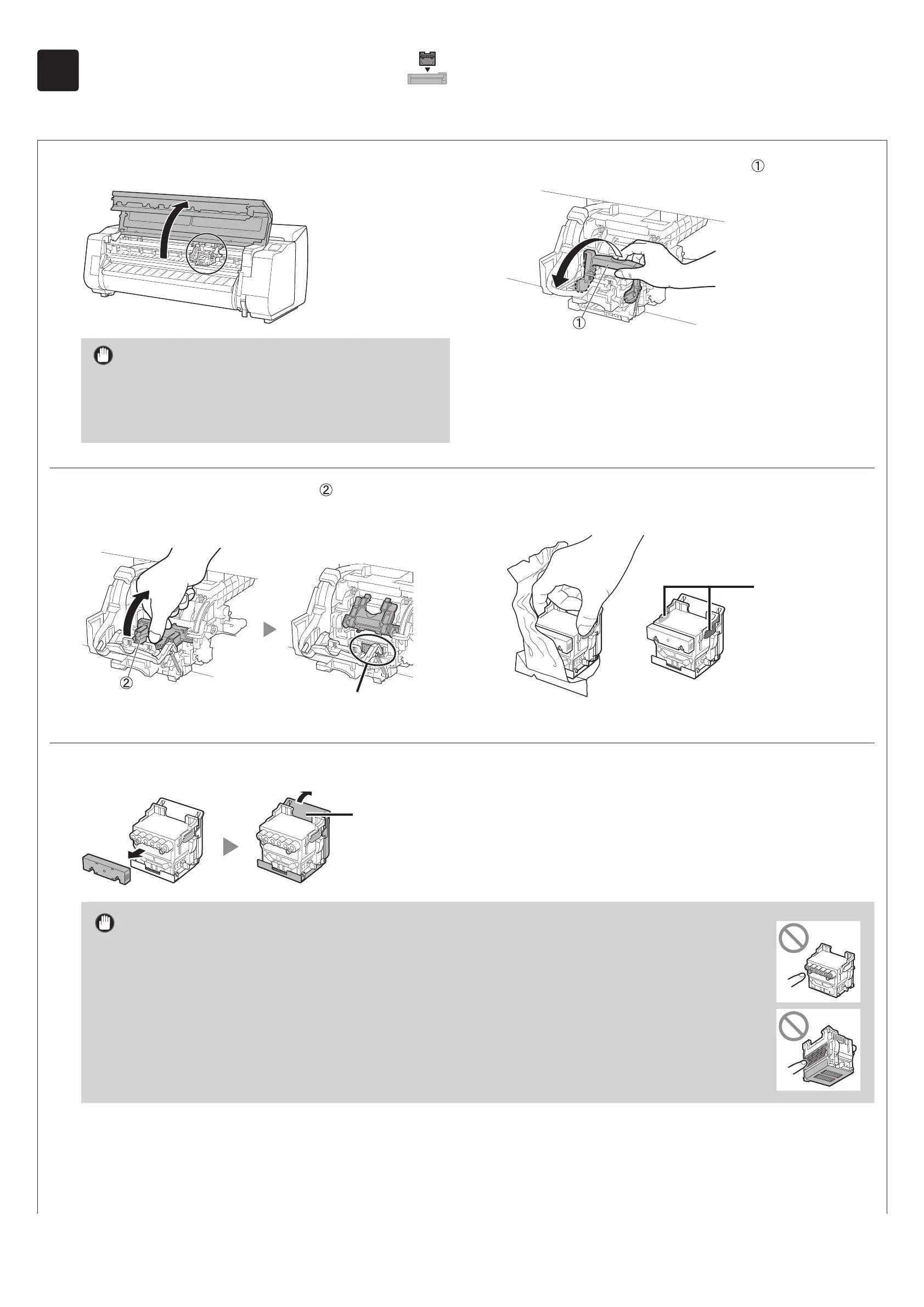 ①

①

②

②