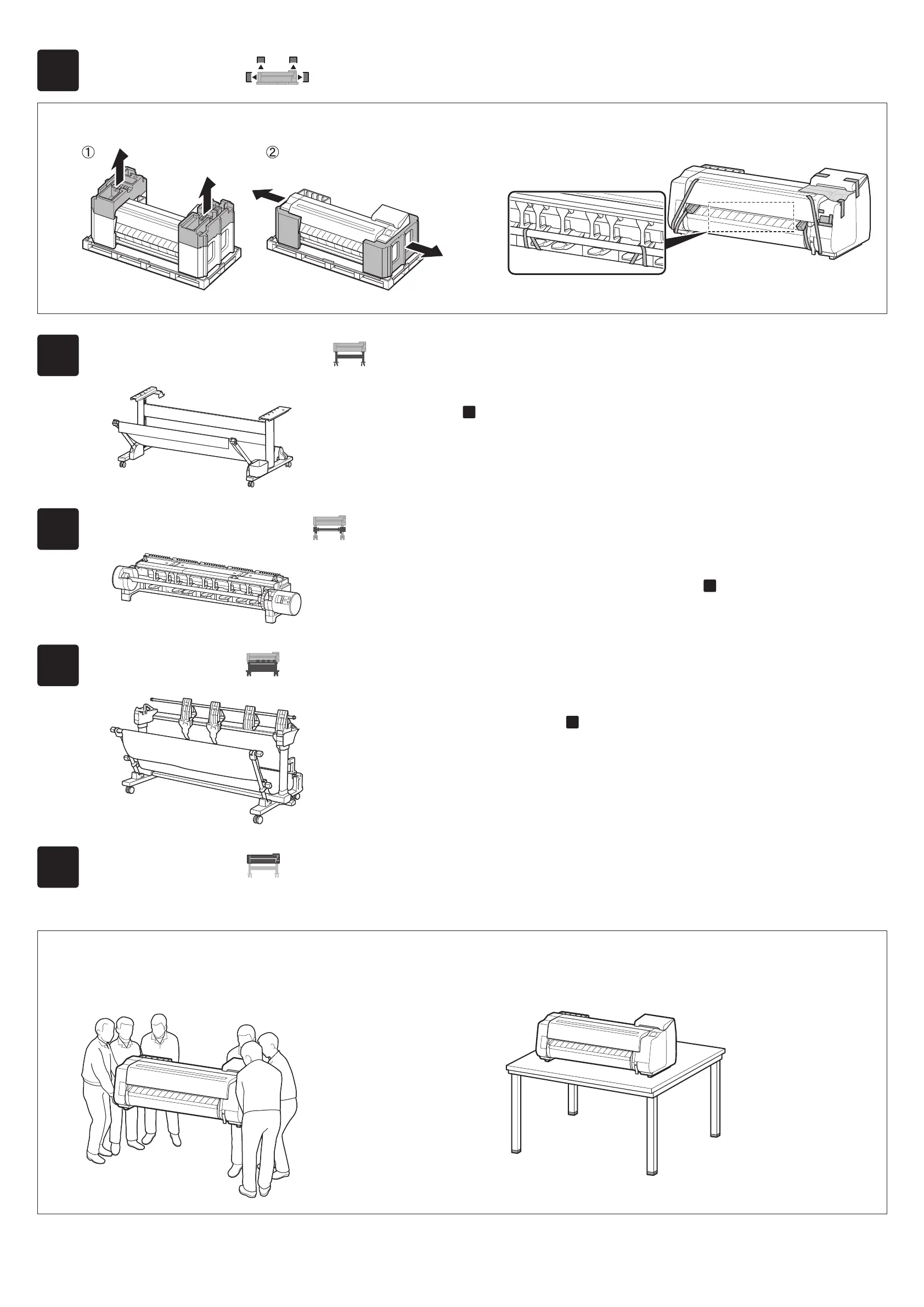 ①

②