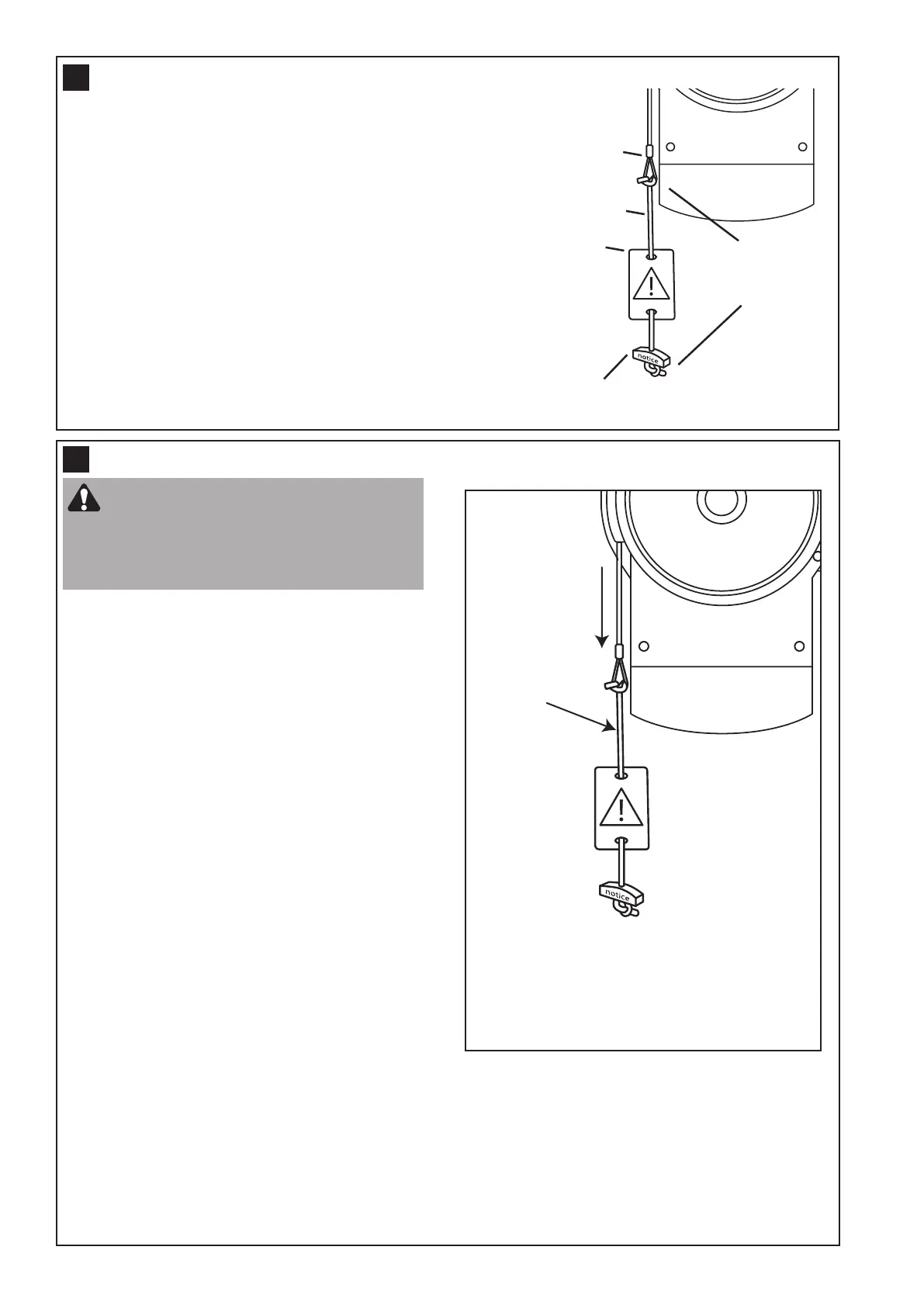 notice

notice