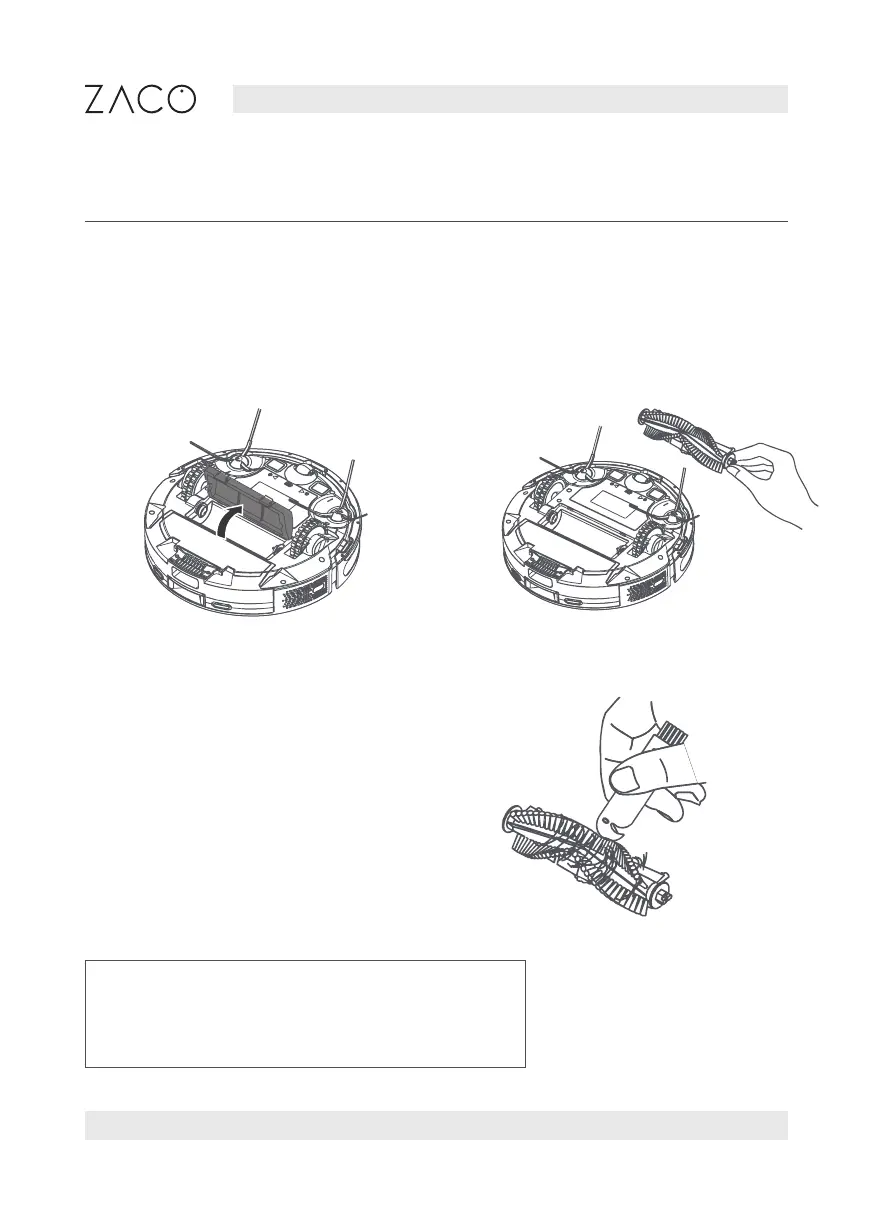 ZACO