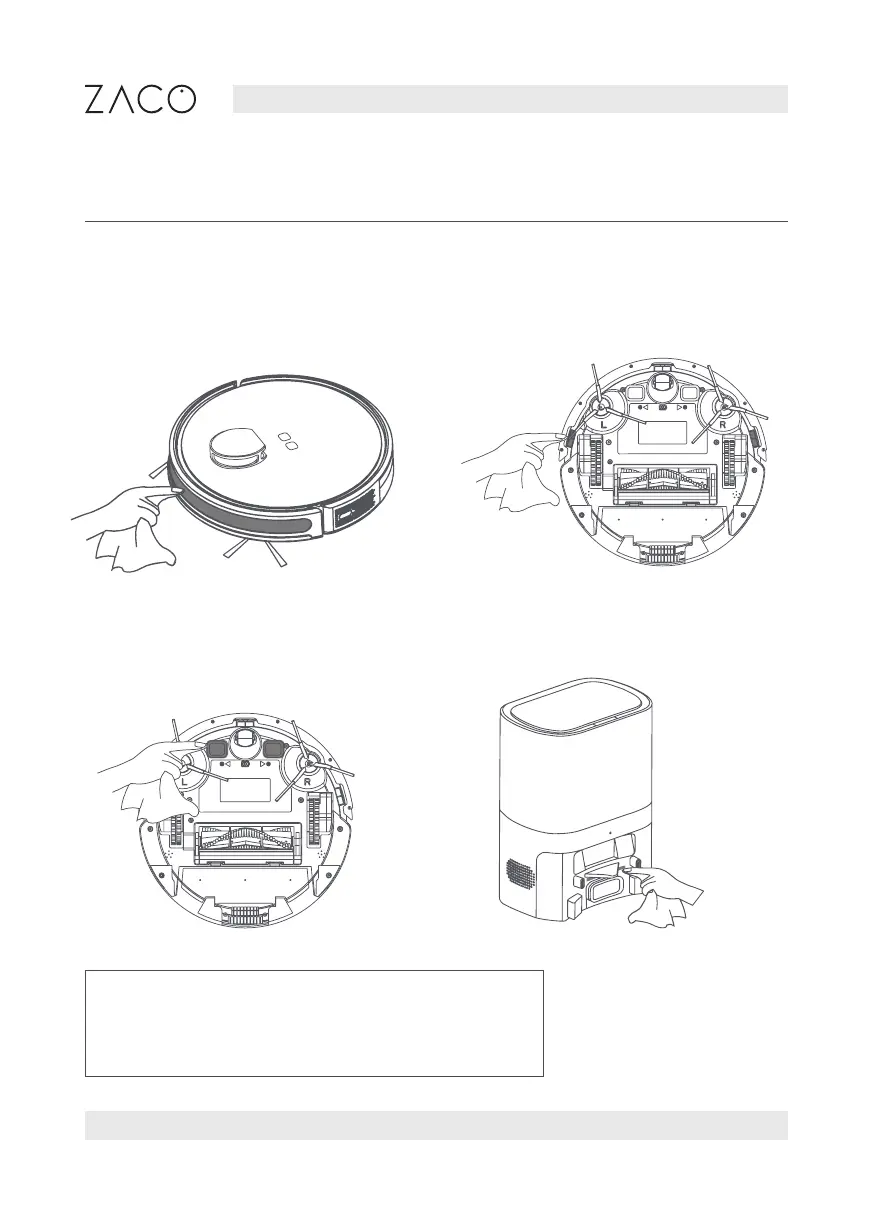 ZACO

L
R

L
R