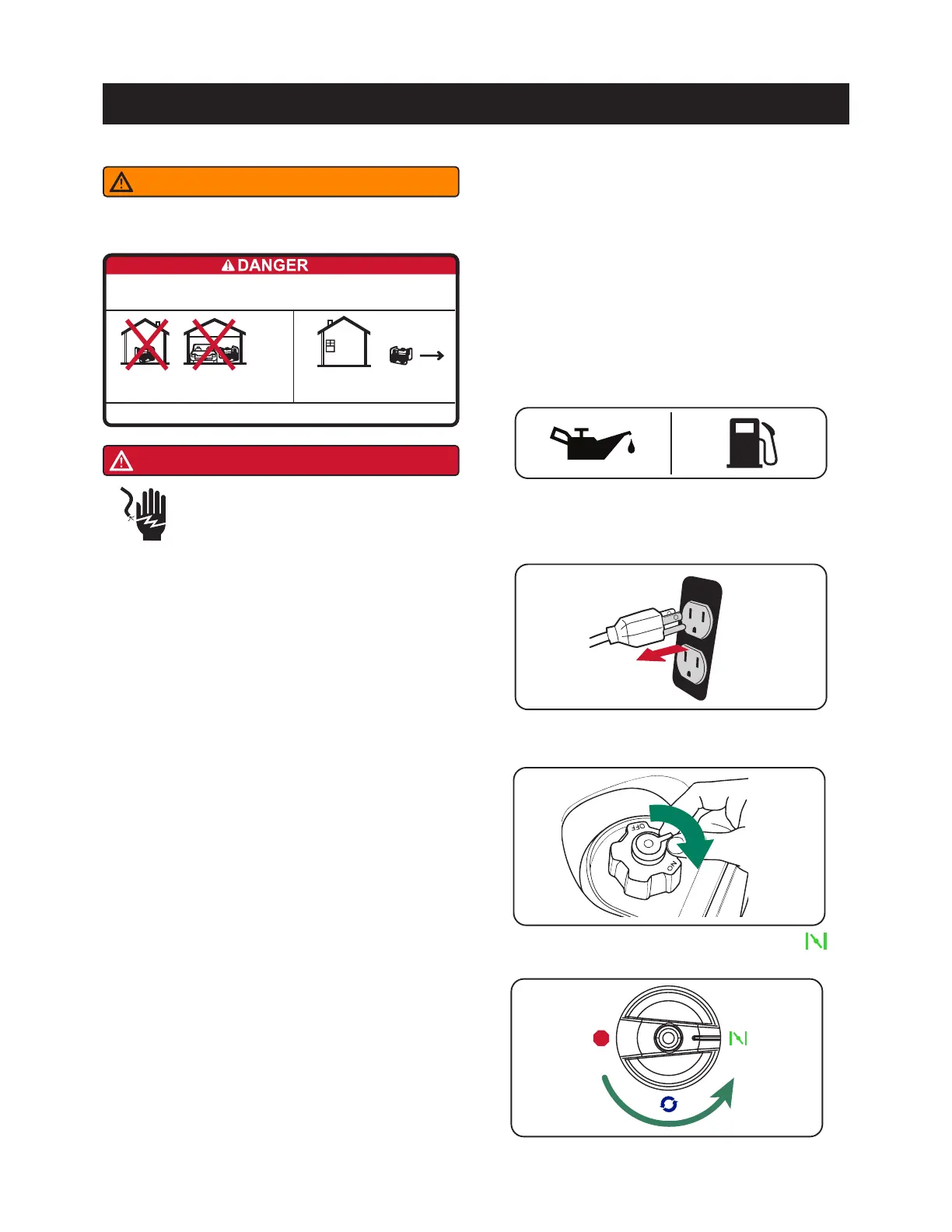 DANGER

OFF

ON