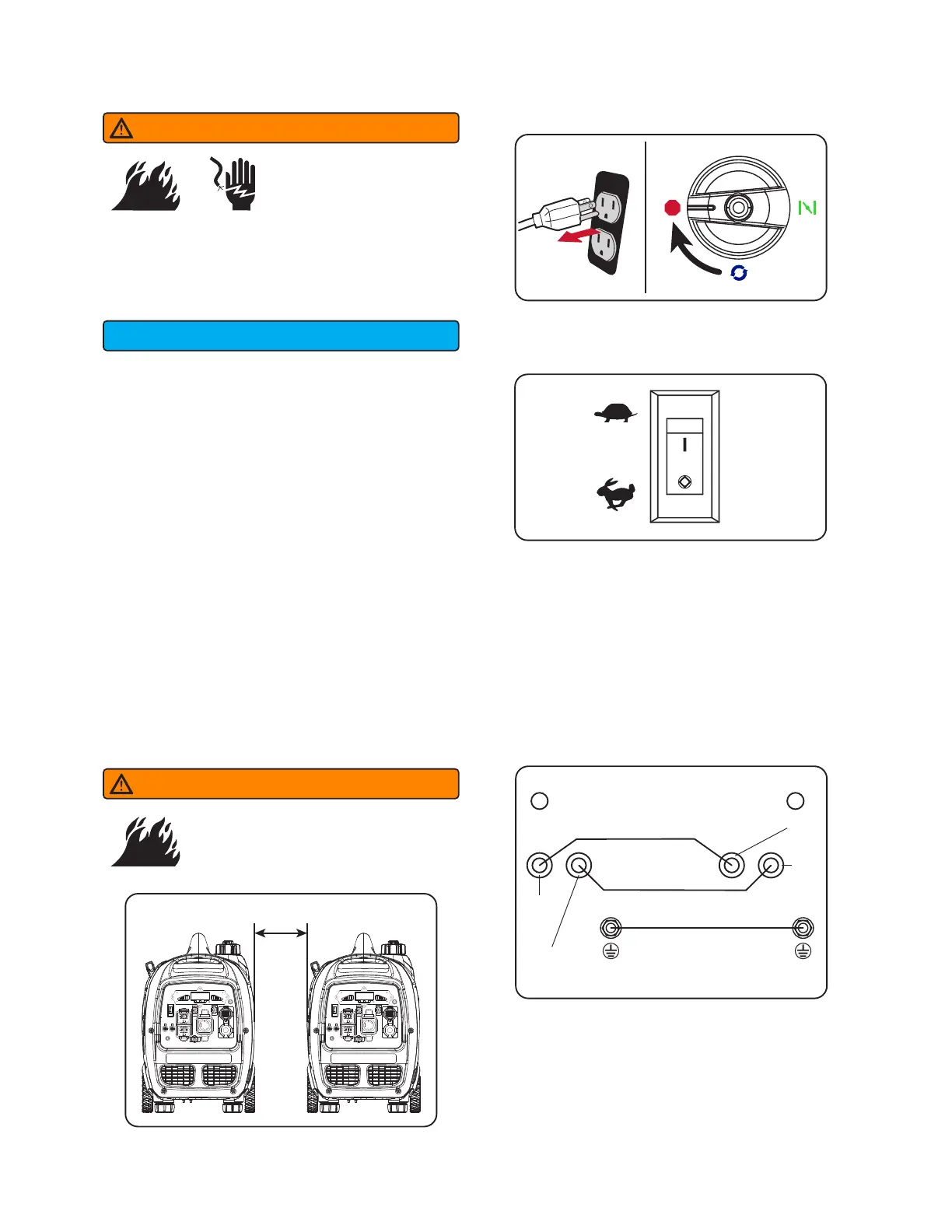 I