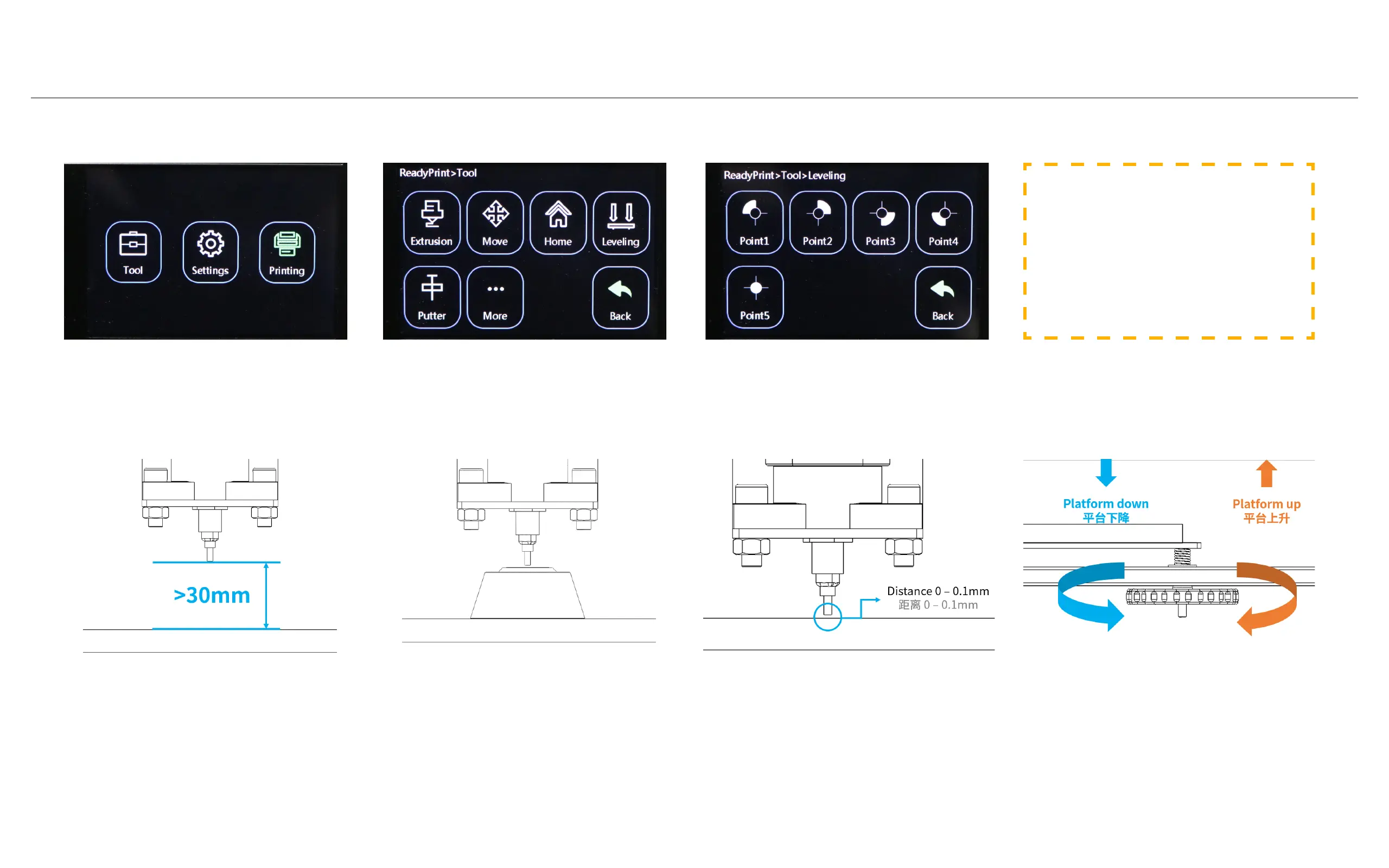 Tool
Settings
Printing

ReadyPrint>Tool
Extrusion
Move
Home
Leveling
Putter
More
Back

ReadyPrint>Tool>Leveling
Point1
Point2
Point3
Point4
Point5
Back

>30mm

Distance 0 – 0.1mm
距离 0 – 0.1mm

Platform down
平台下降

Platform up
平台上升