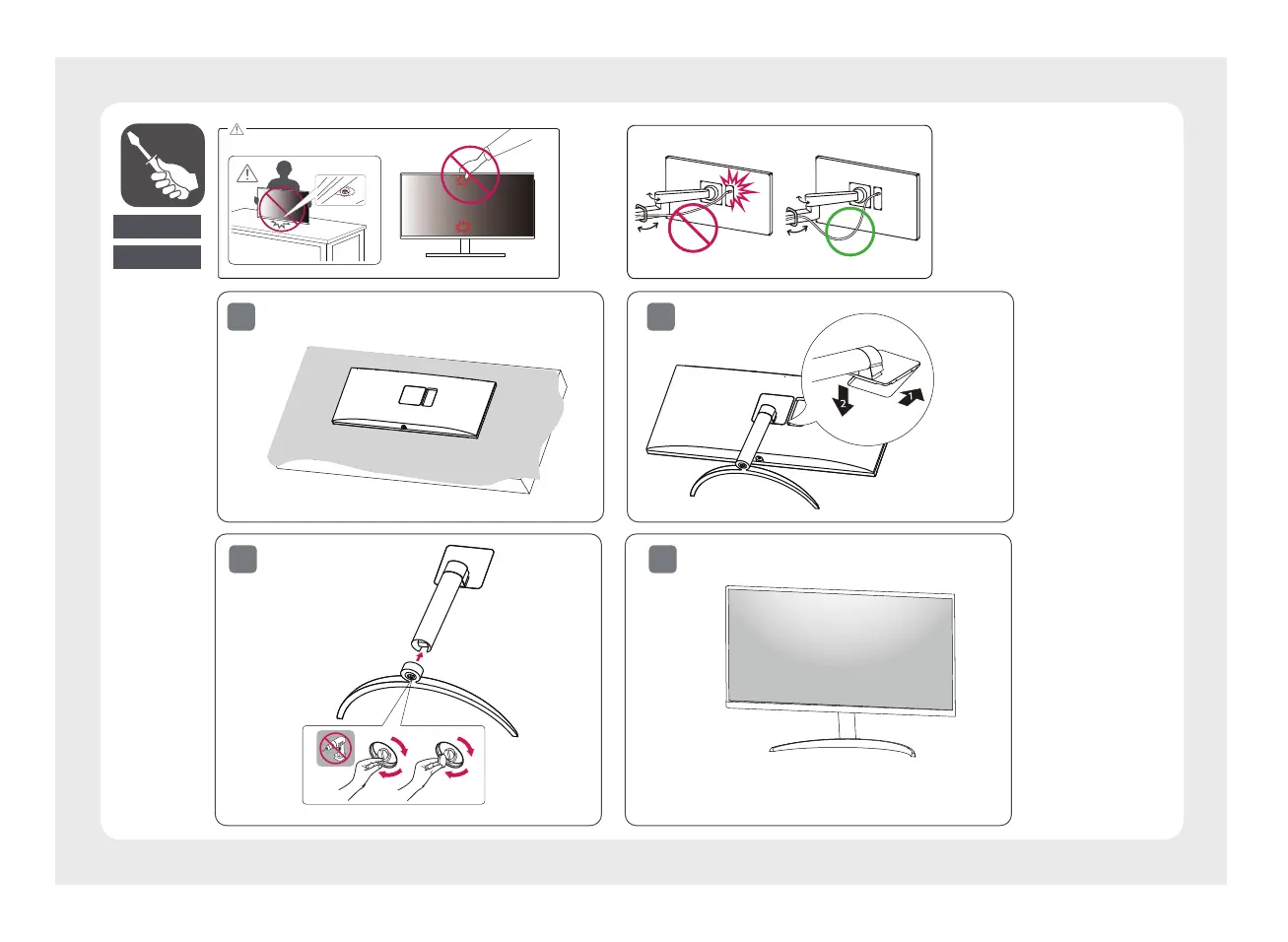 2

1