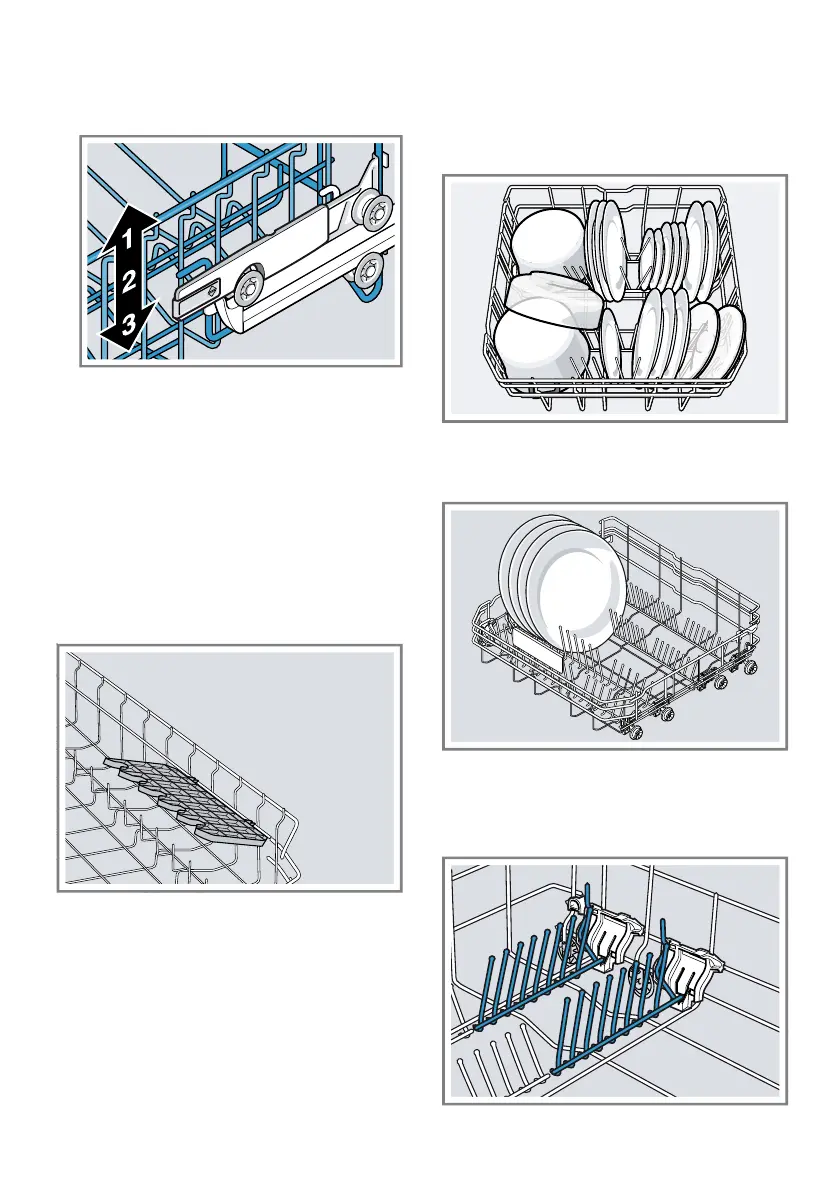 1
2
3