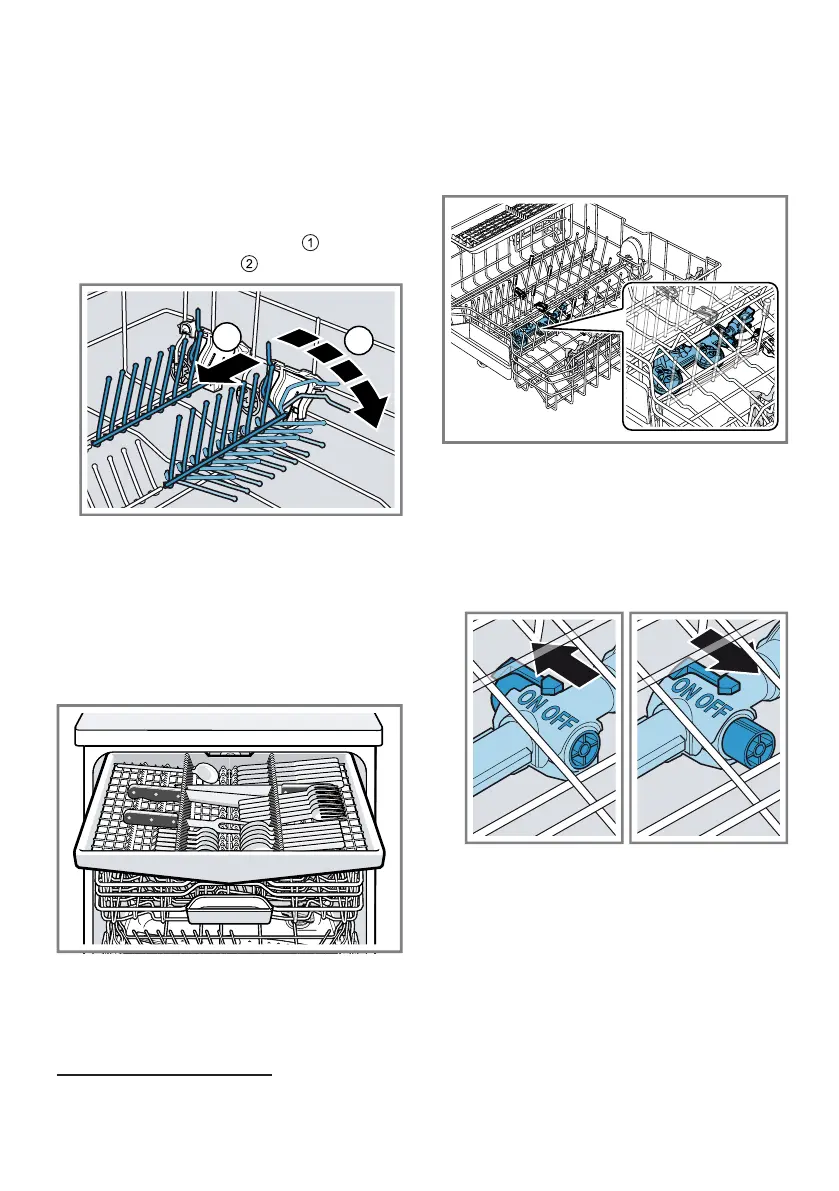 ①
②

ON OFF

ON OFF