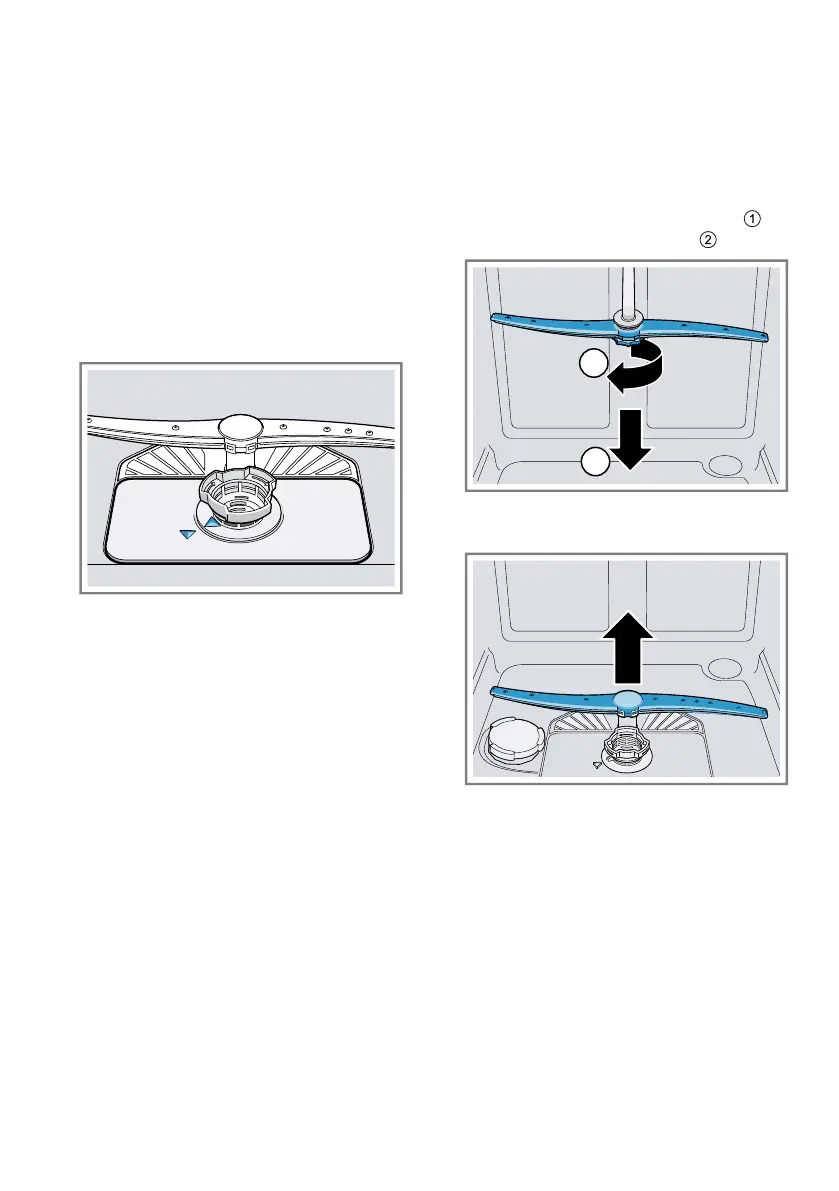 ①
②