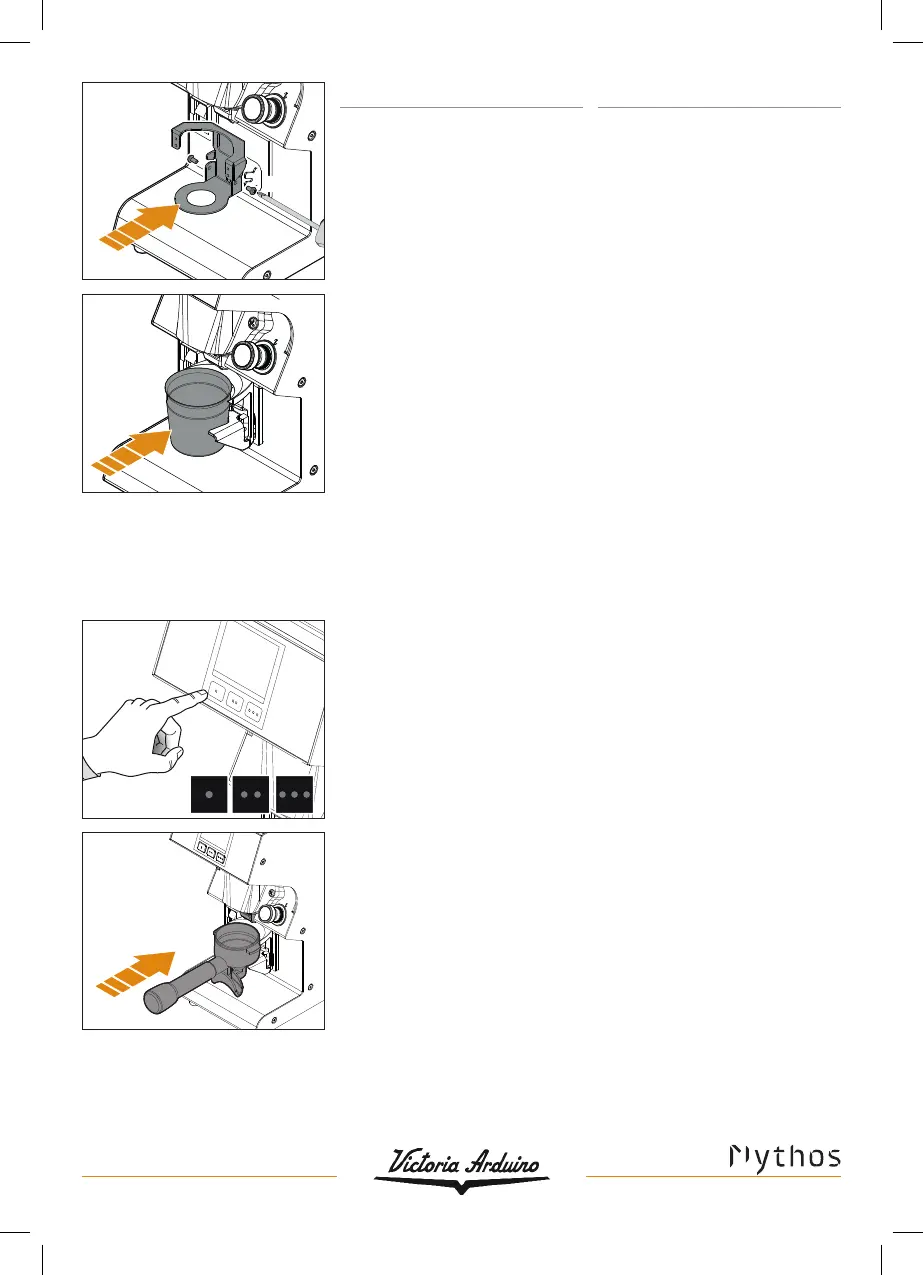 Victoria Arduino

Mythos