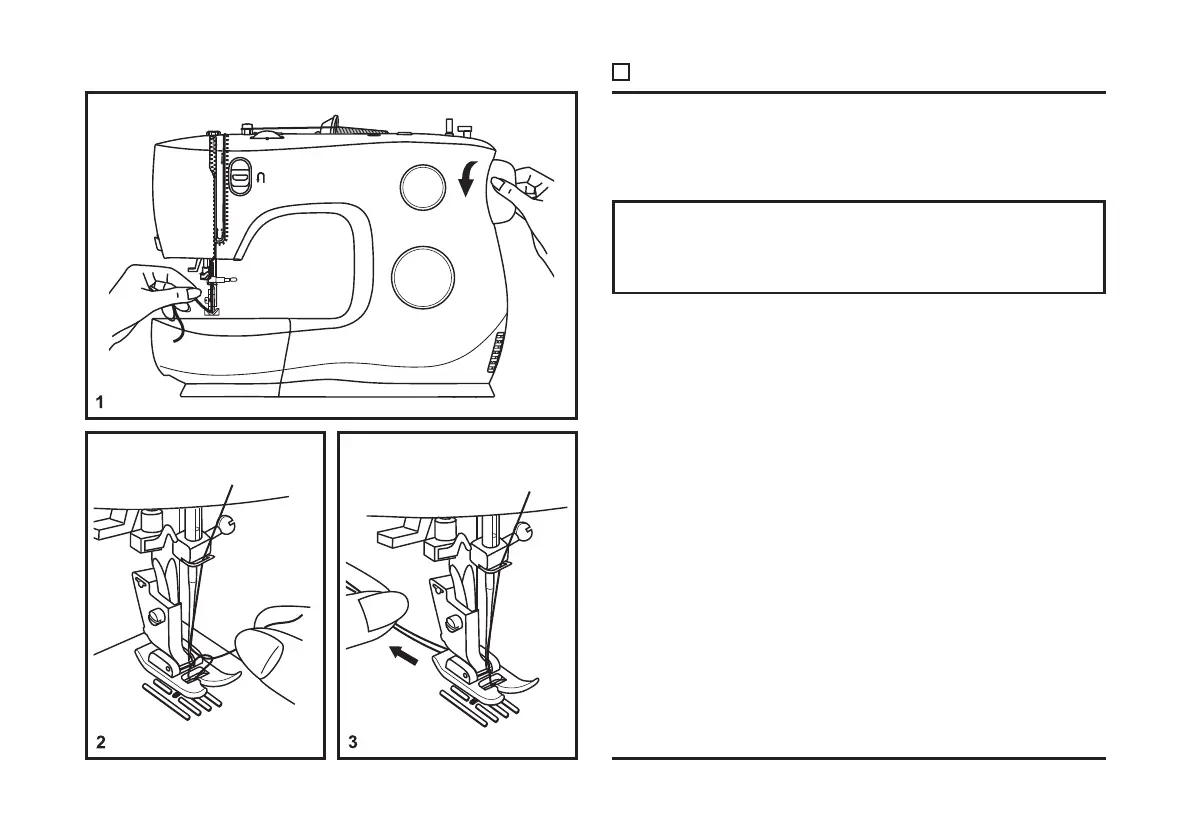 1

2

3