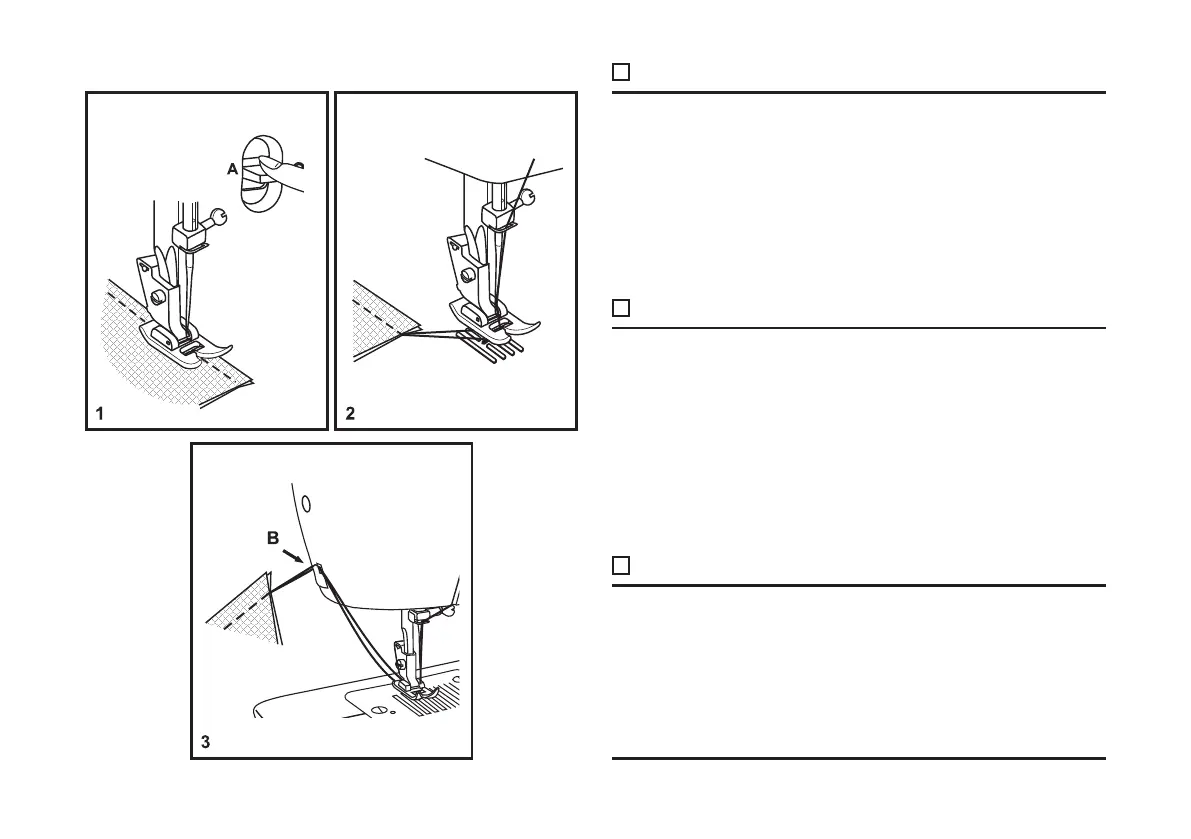 A

1

2

B

3