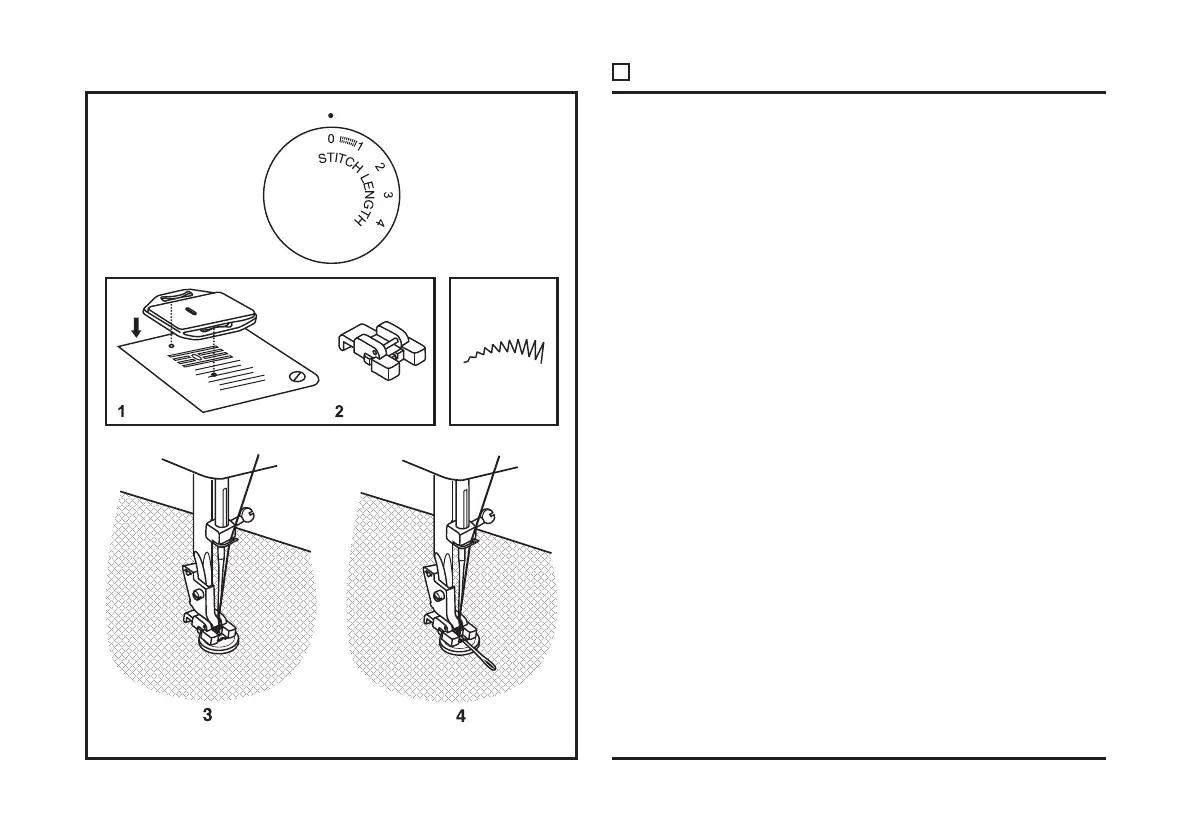 0 1 2 3 4
STITCH LENGTH

1

2

3

4