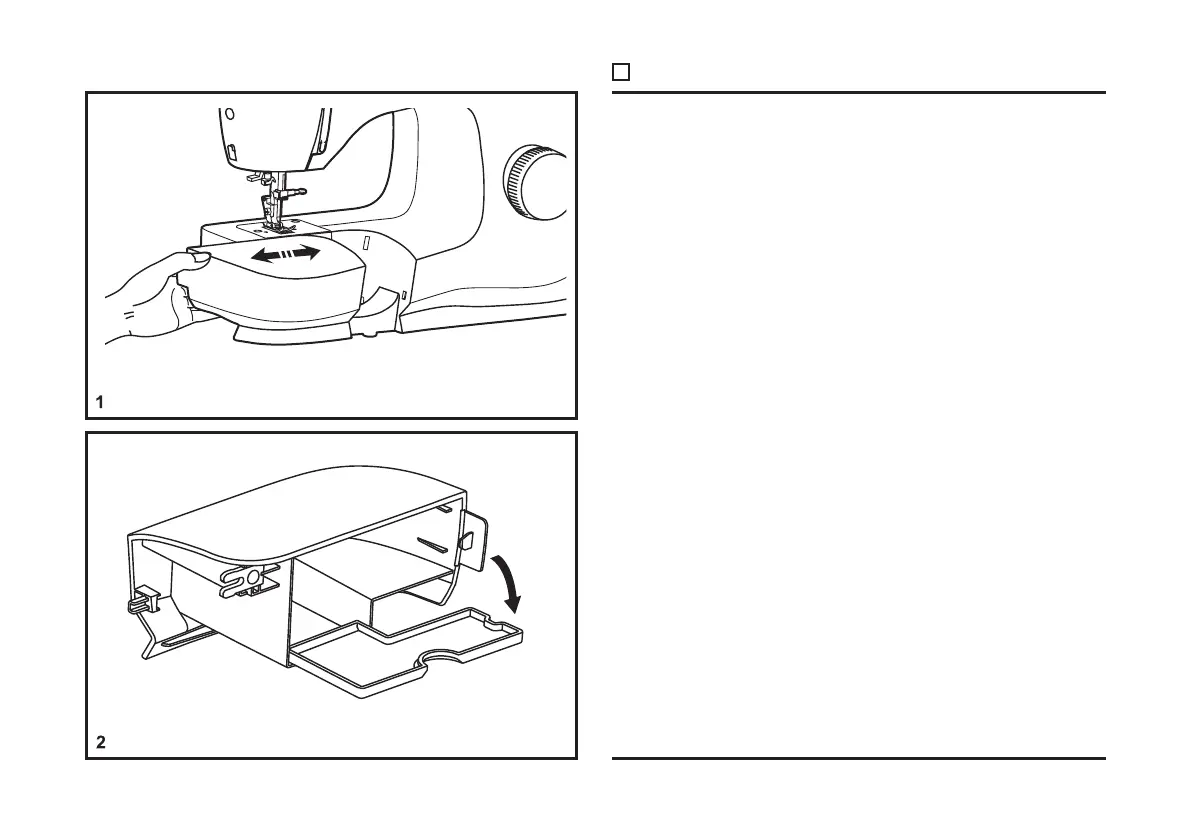 1

2