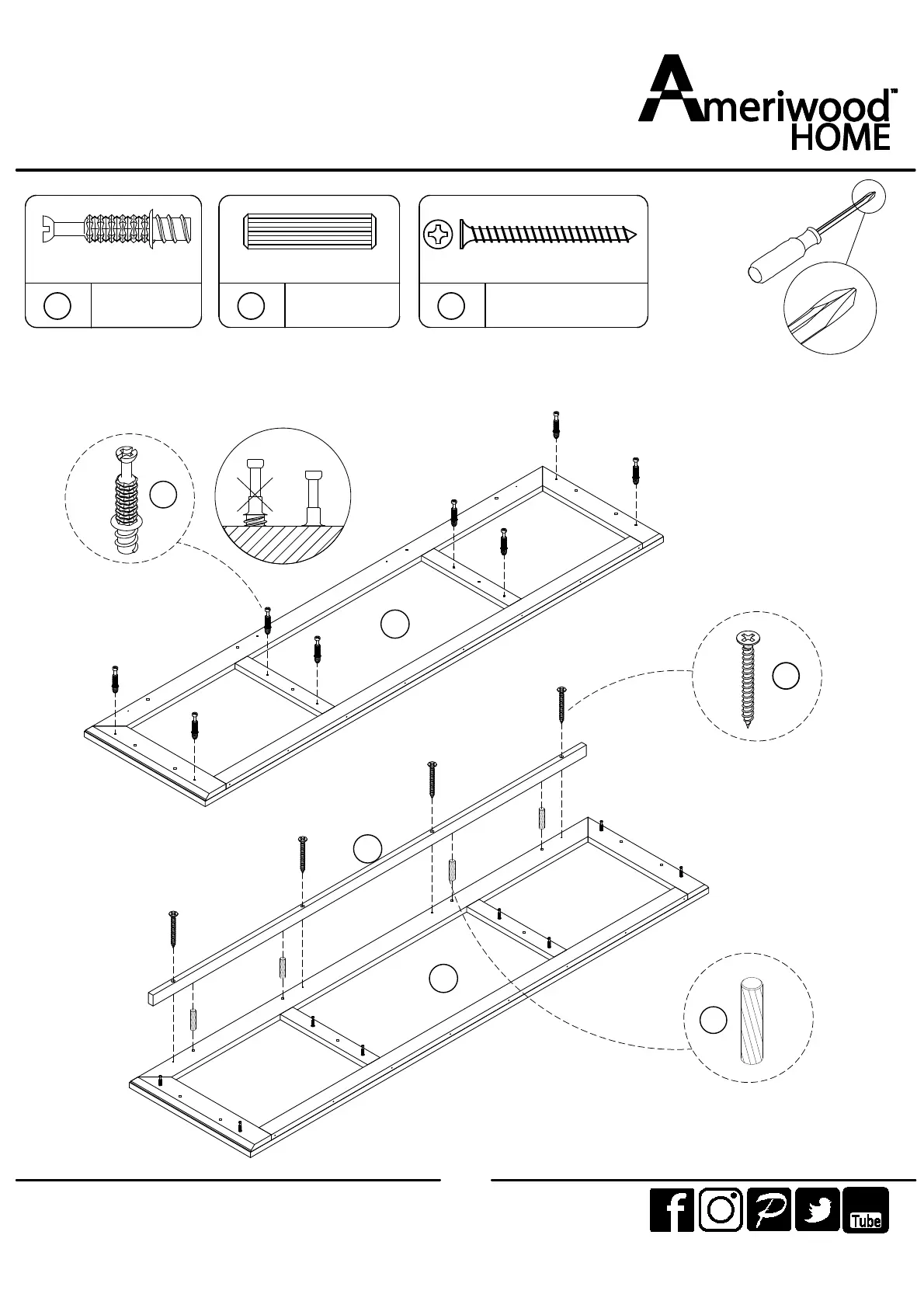 Ameriwood™
HOME

Tube