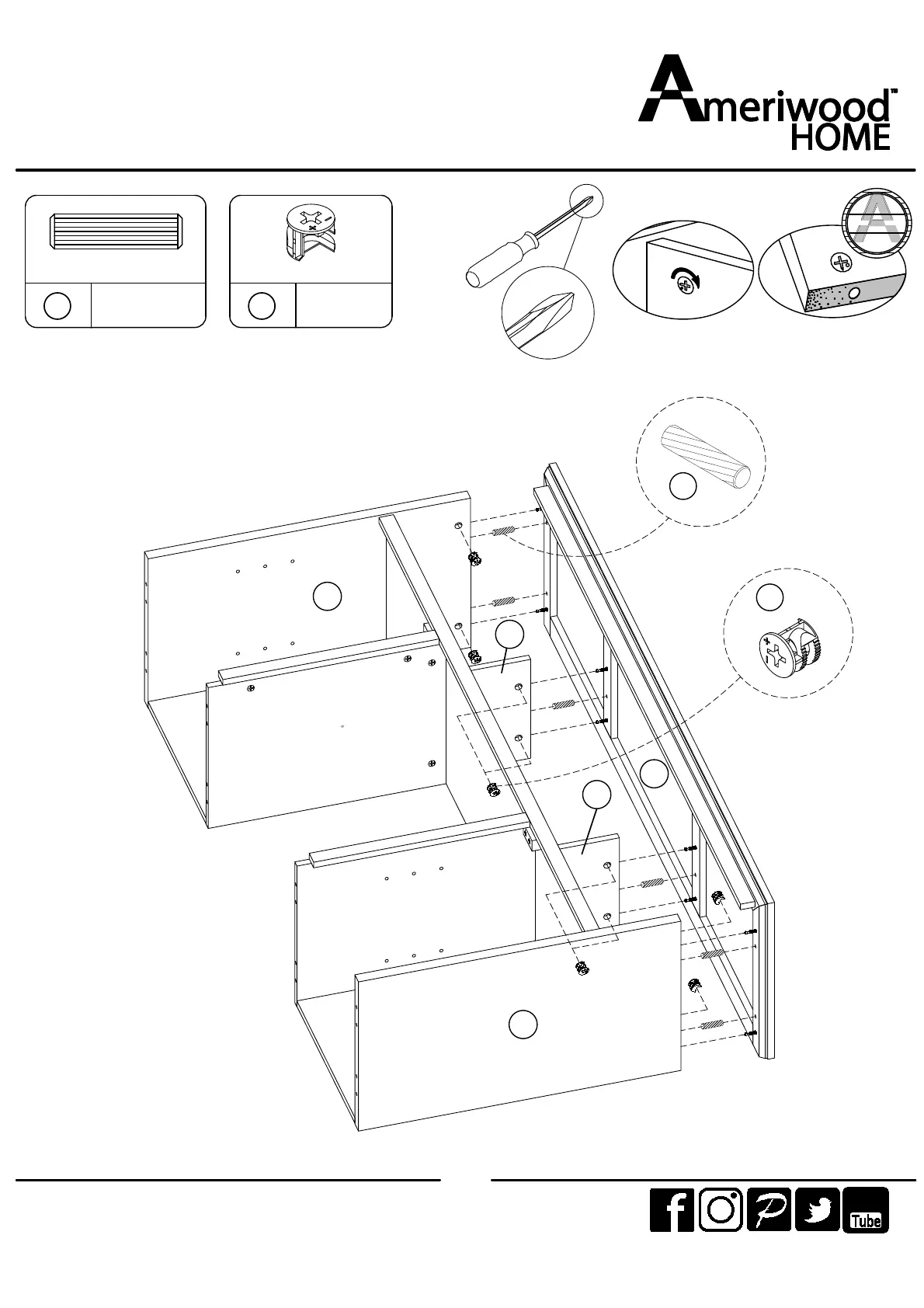 Ameriwood™ HOME

Tube