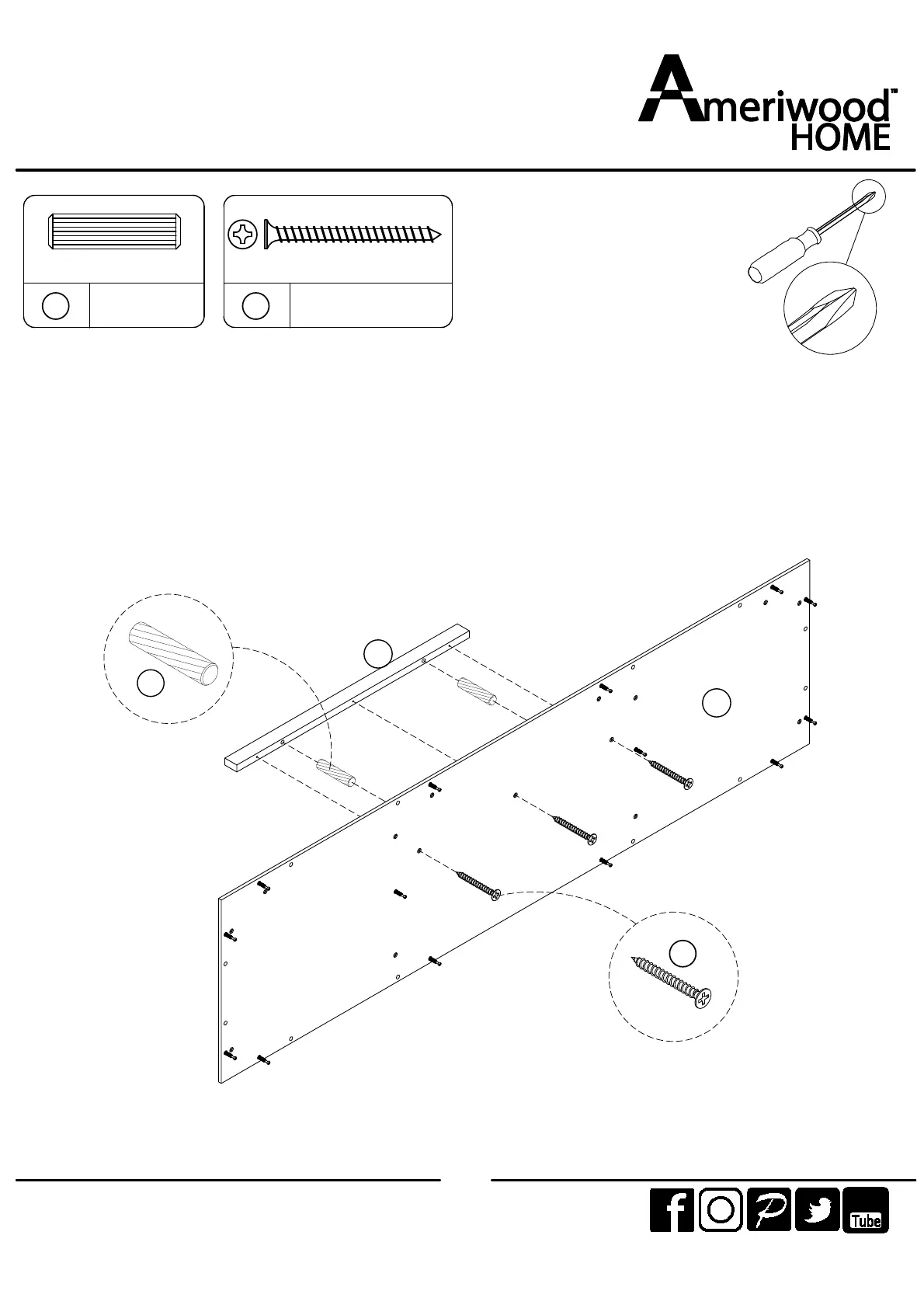 Ameriwood™
HOME

Tube