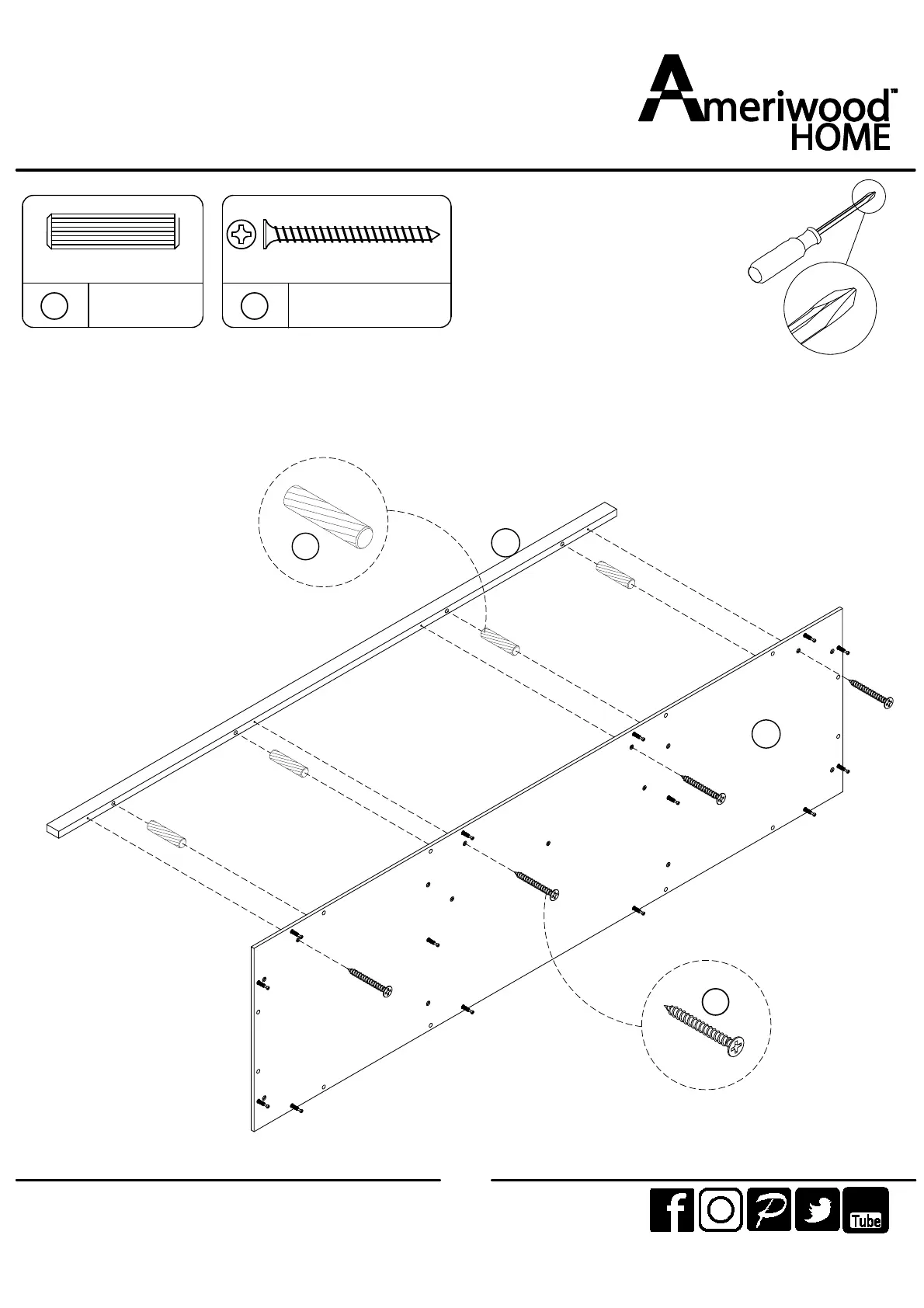 Ameriwood™ HOME

Tube