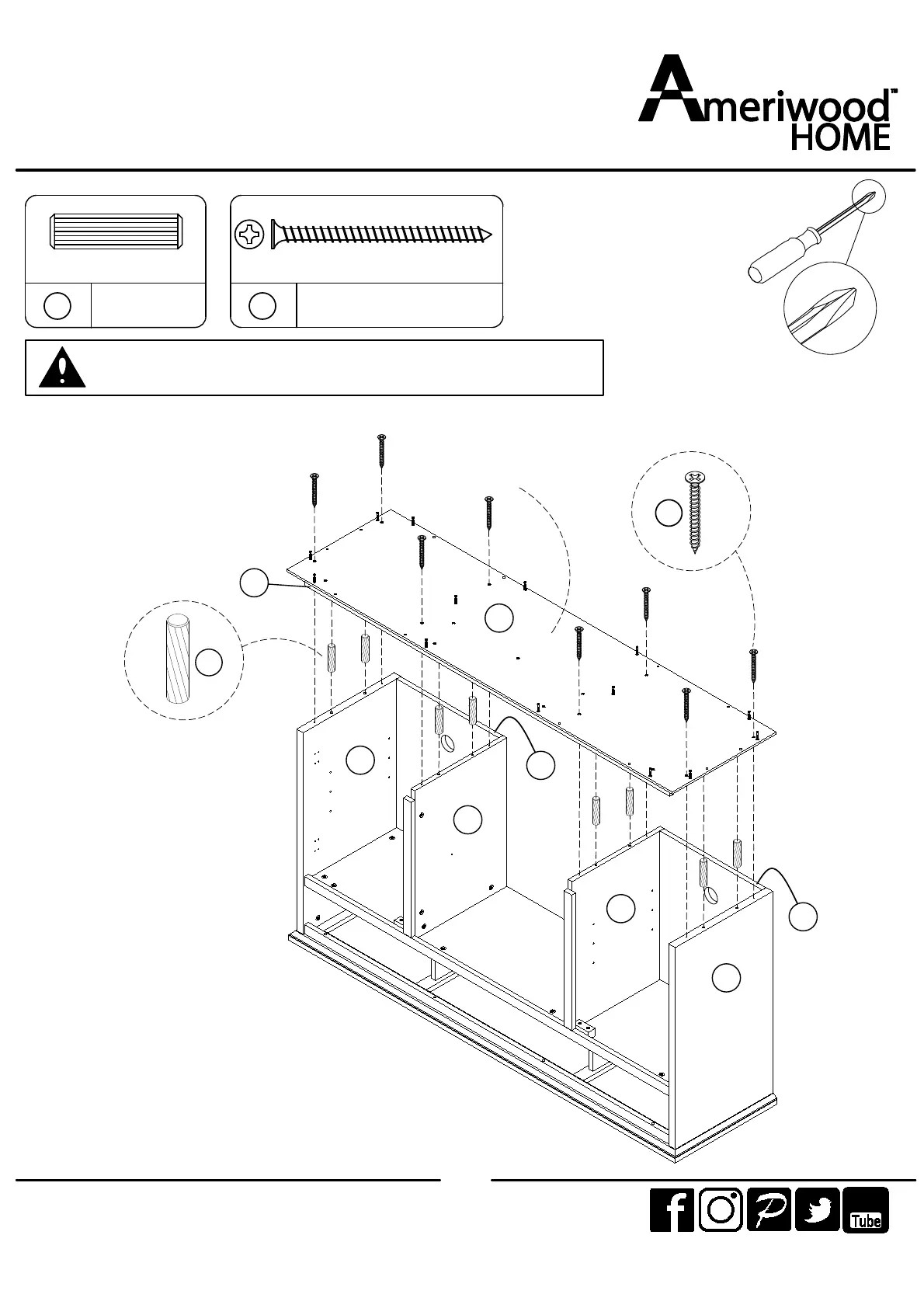 Ameriwood™ HOME

Tube