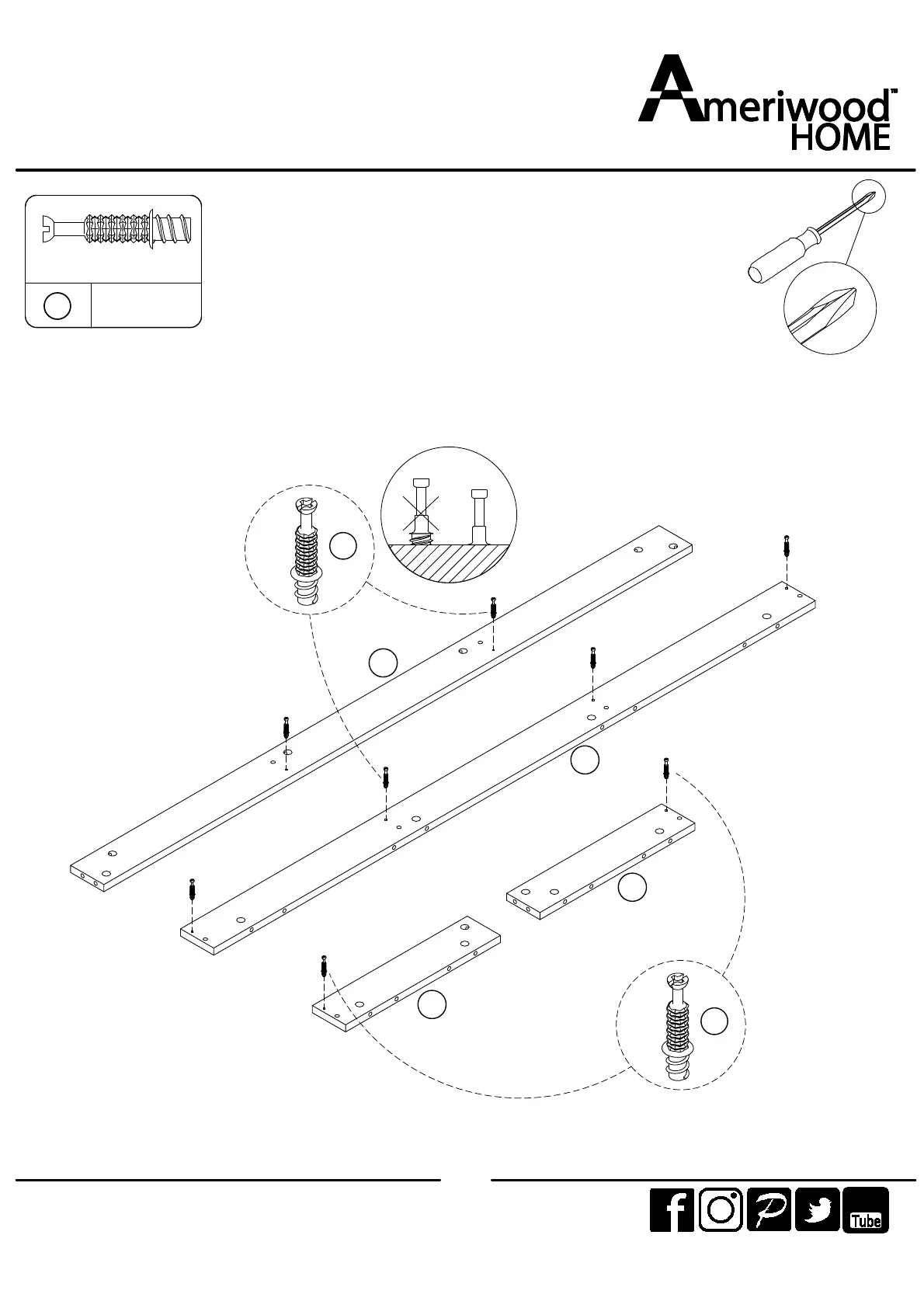 Ameriwood™
HOME

Tube