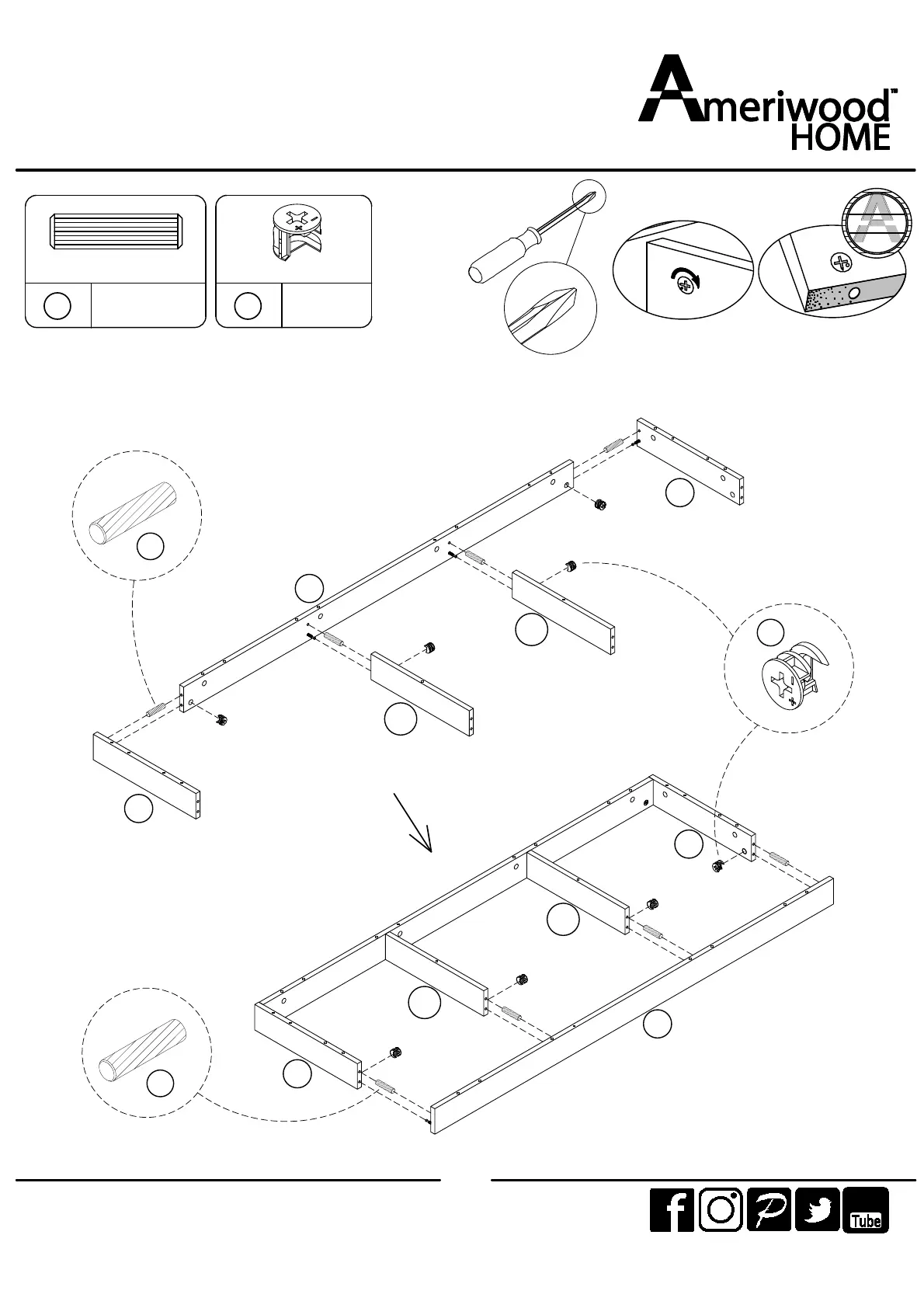 Ameriwood™
HOME

Tube