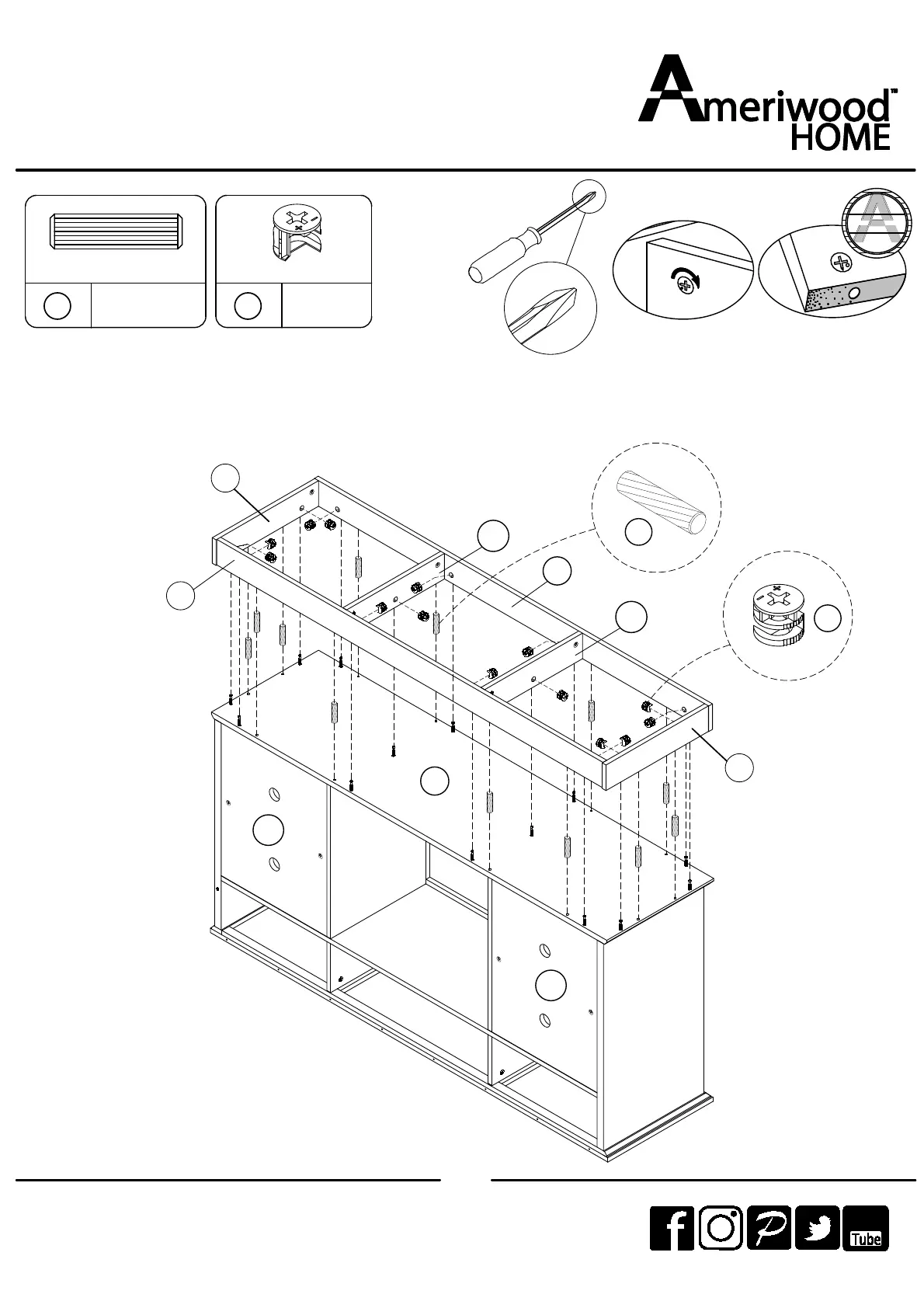 Ameriwood™
HOME

Tube