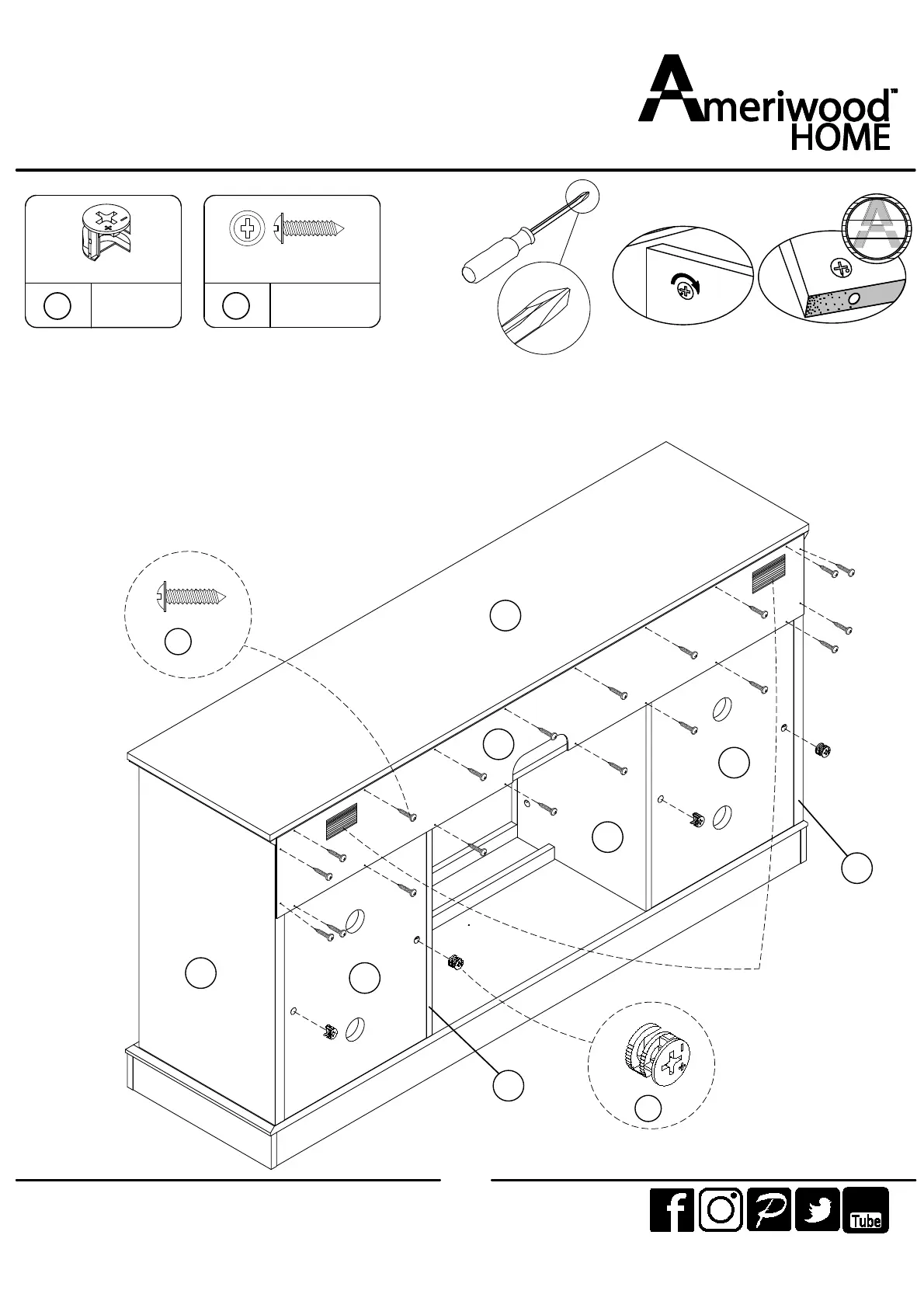 Ameriwood™ HOME

Tube