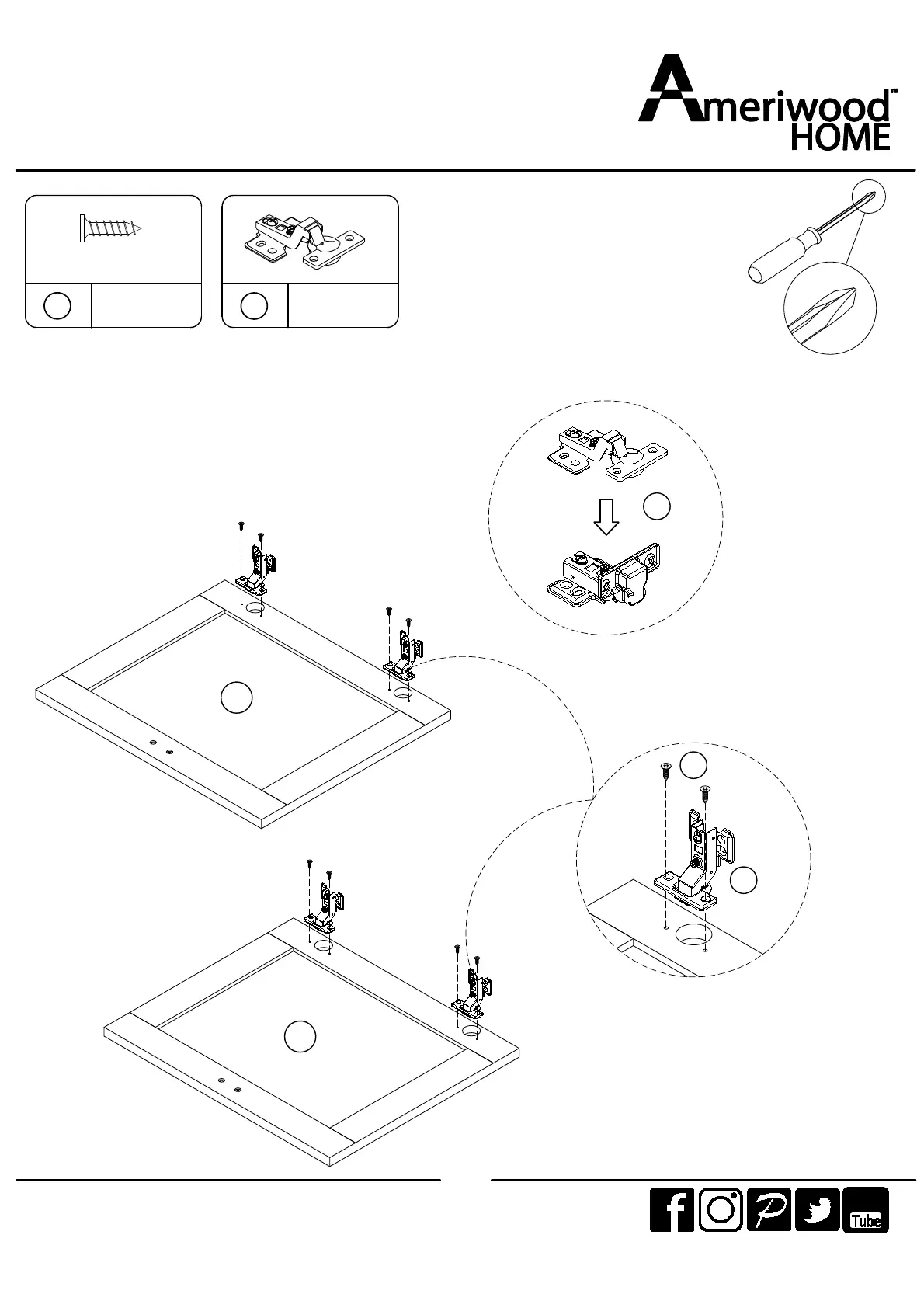 Ameriwood™ HOME

Tube