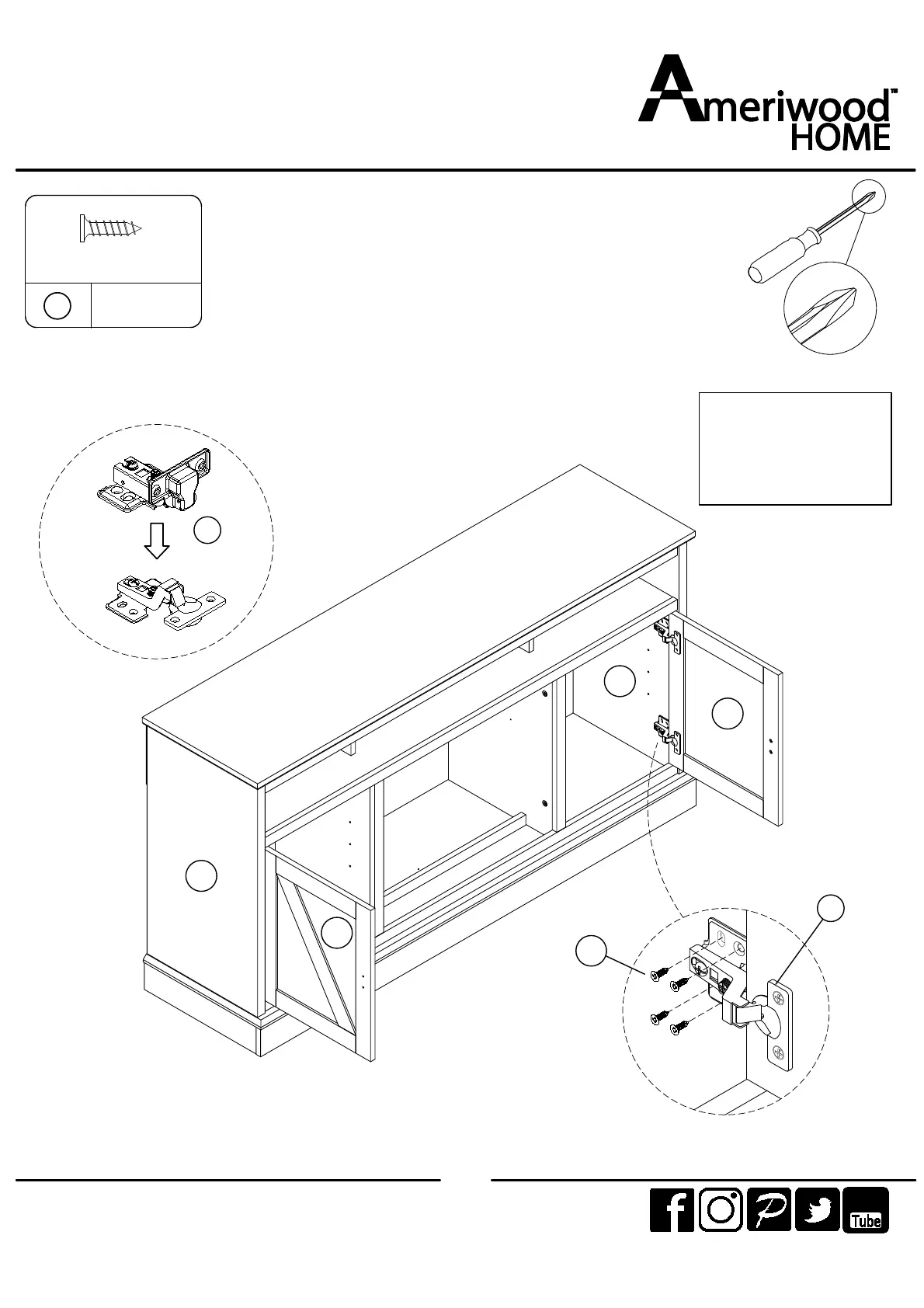 Ameriwood™ HOME

Tube