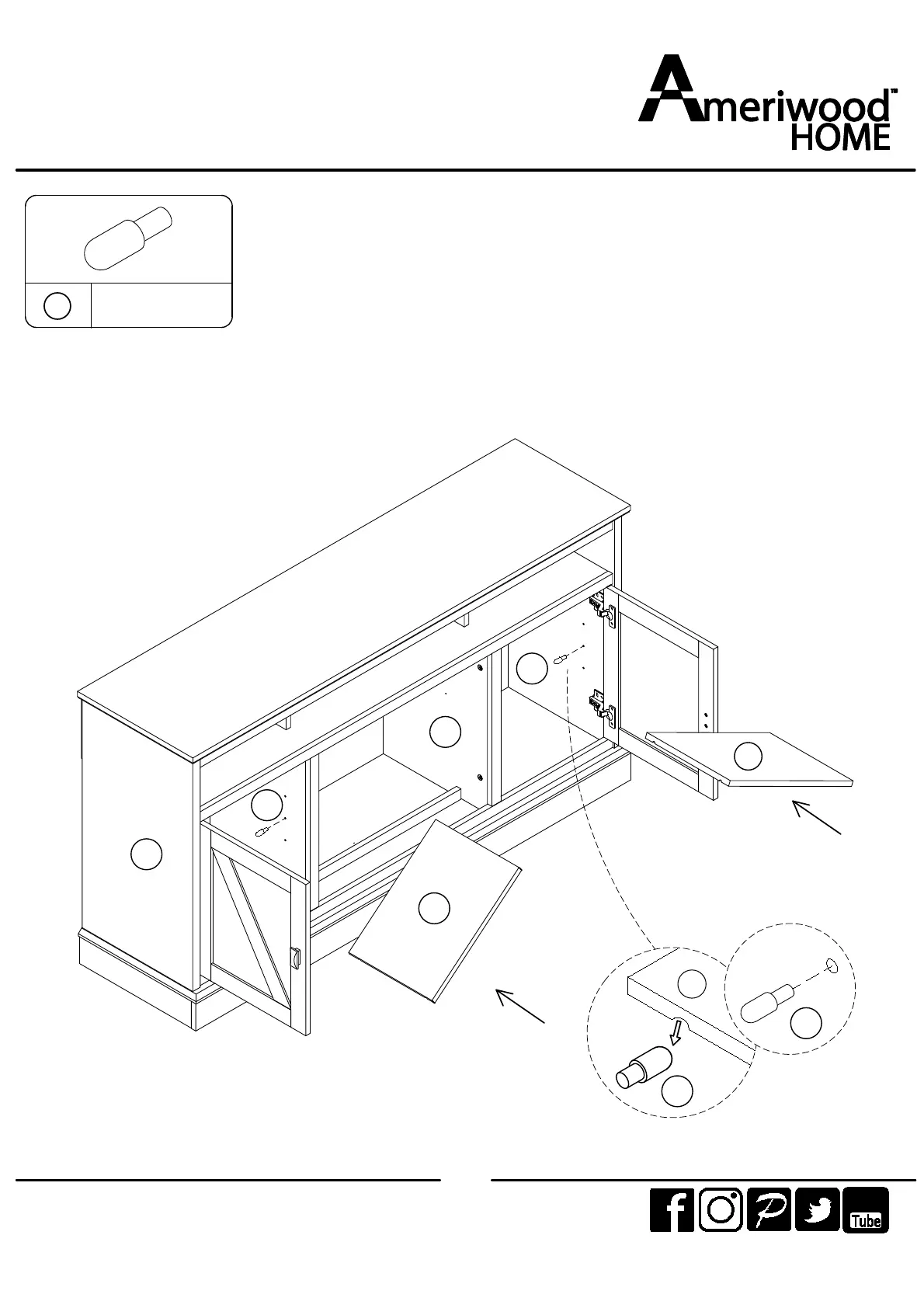 Ameriwood™ HOME

Tube