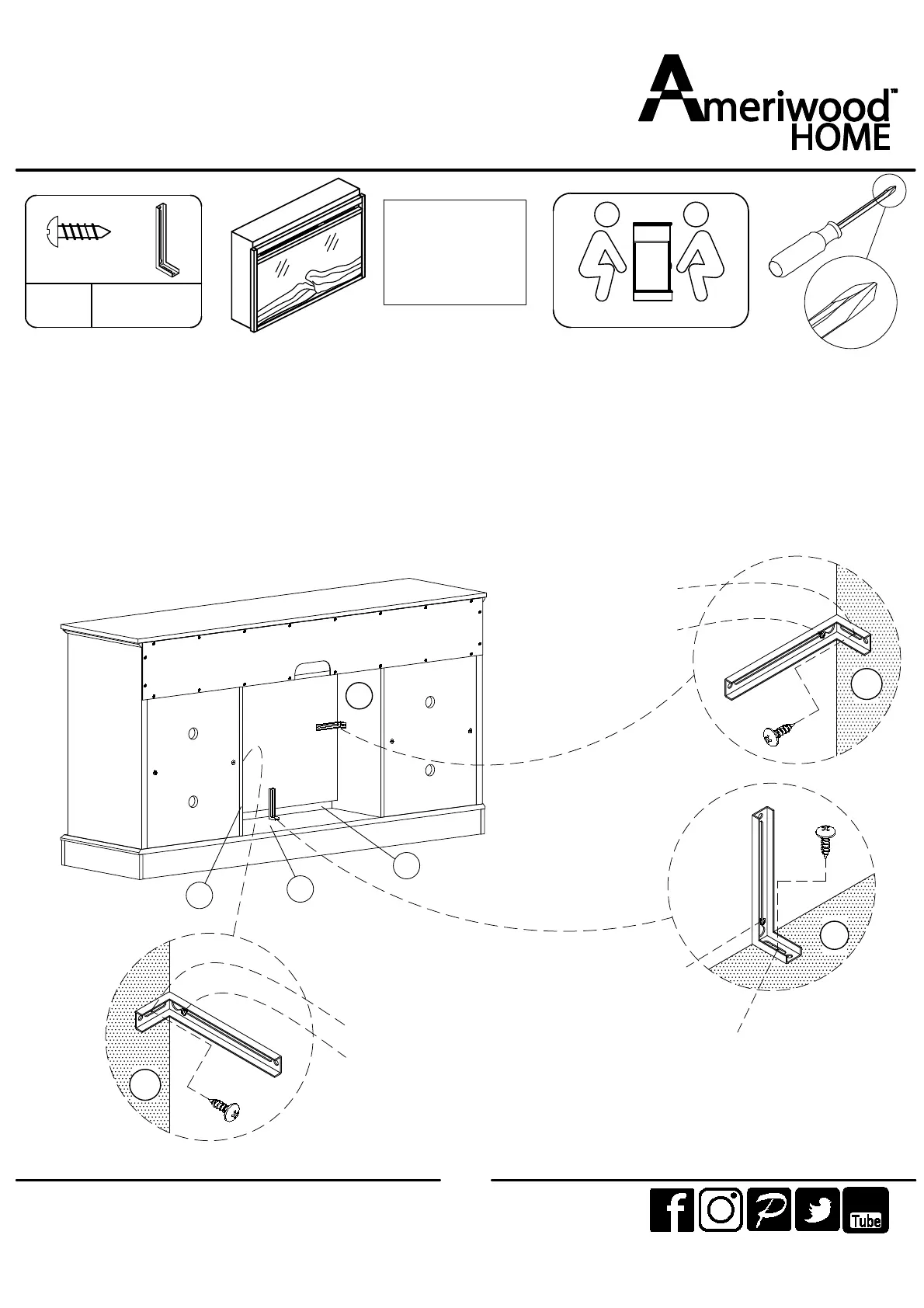 Ameriwood™ HOME

Tube