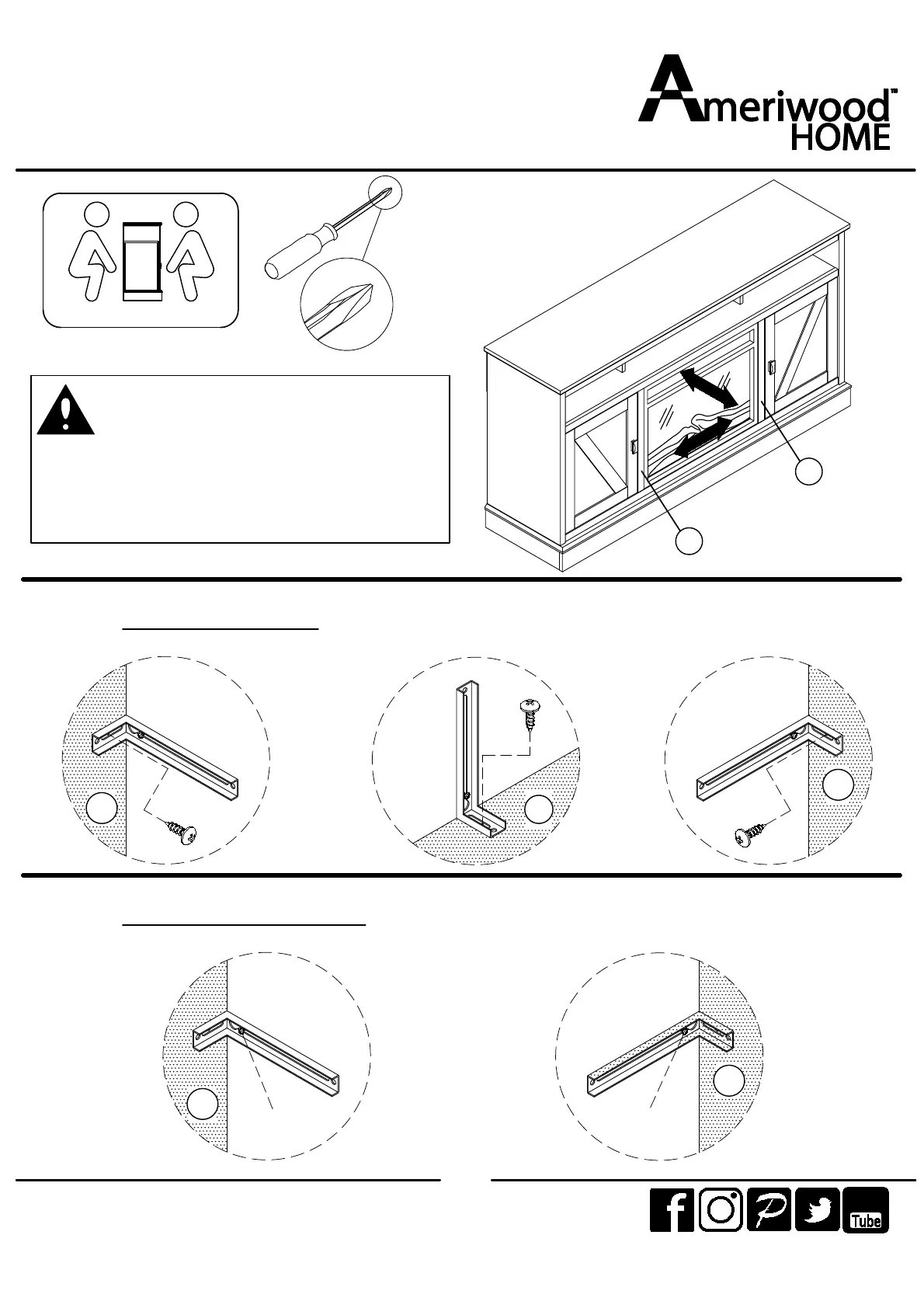 Ameriwood™
HOME

Tube