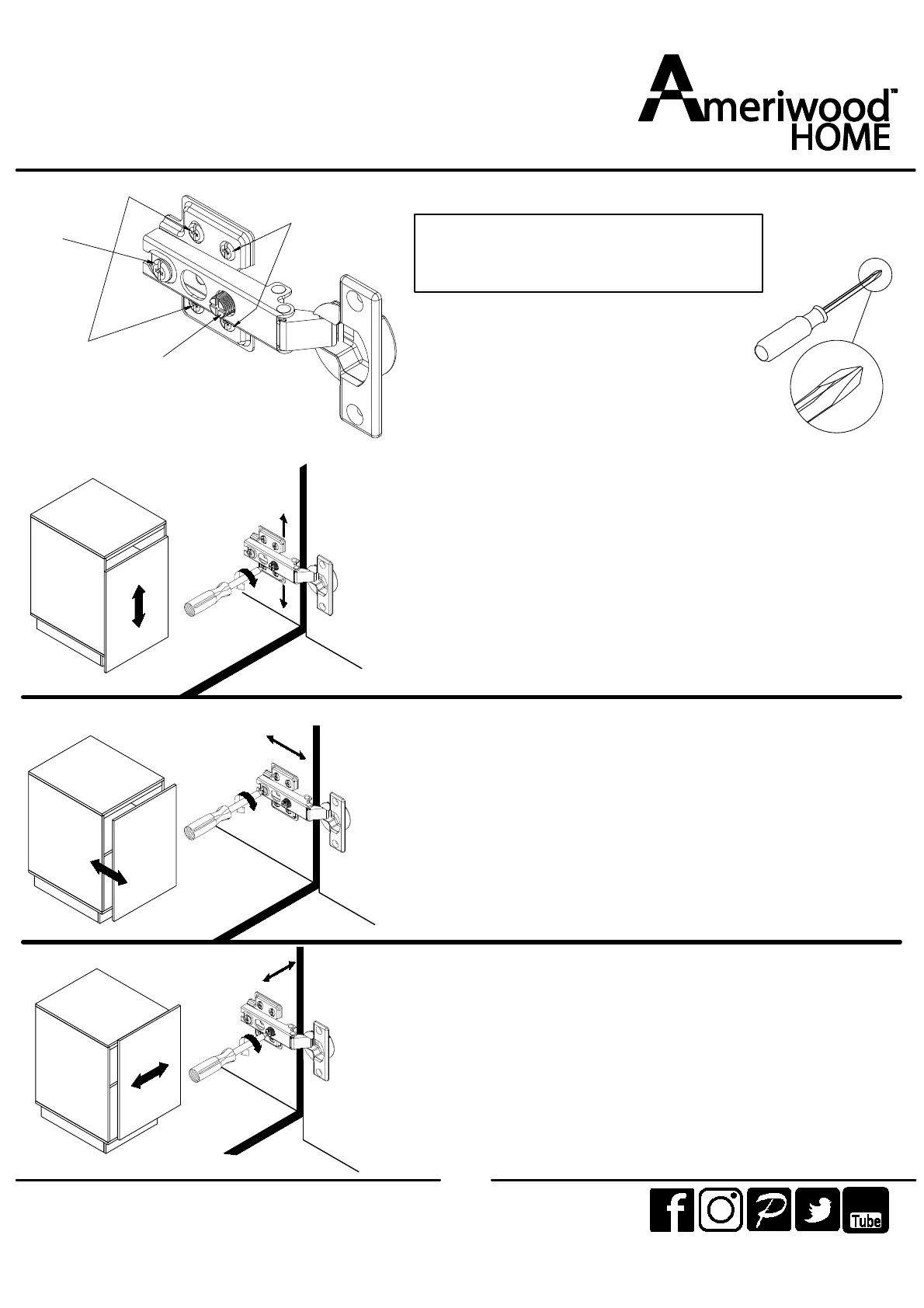 Ameriwood™ HOME

Tube