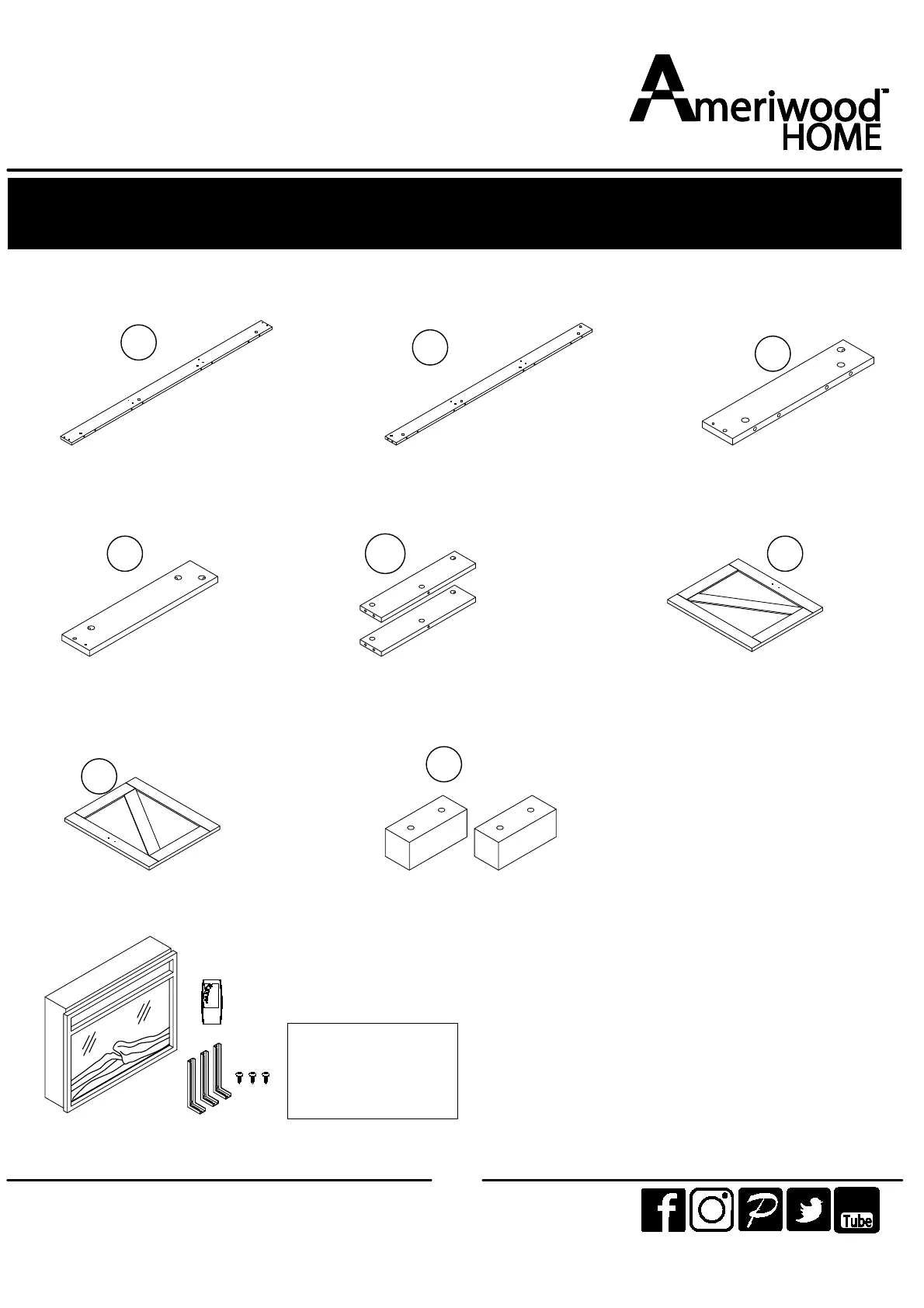 Ameriwood™
HOME

Tube