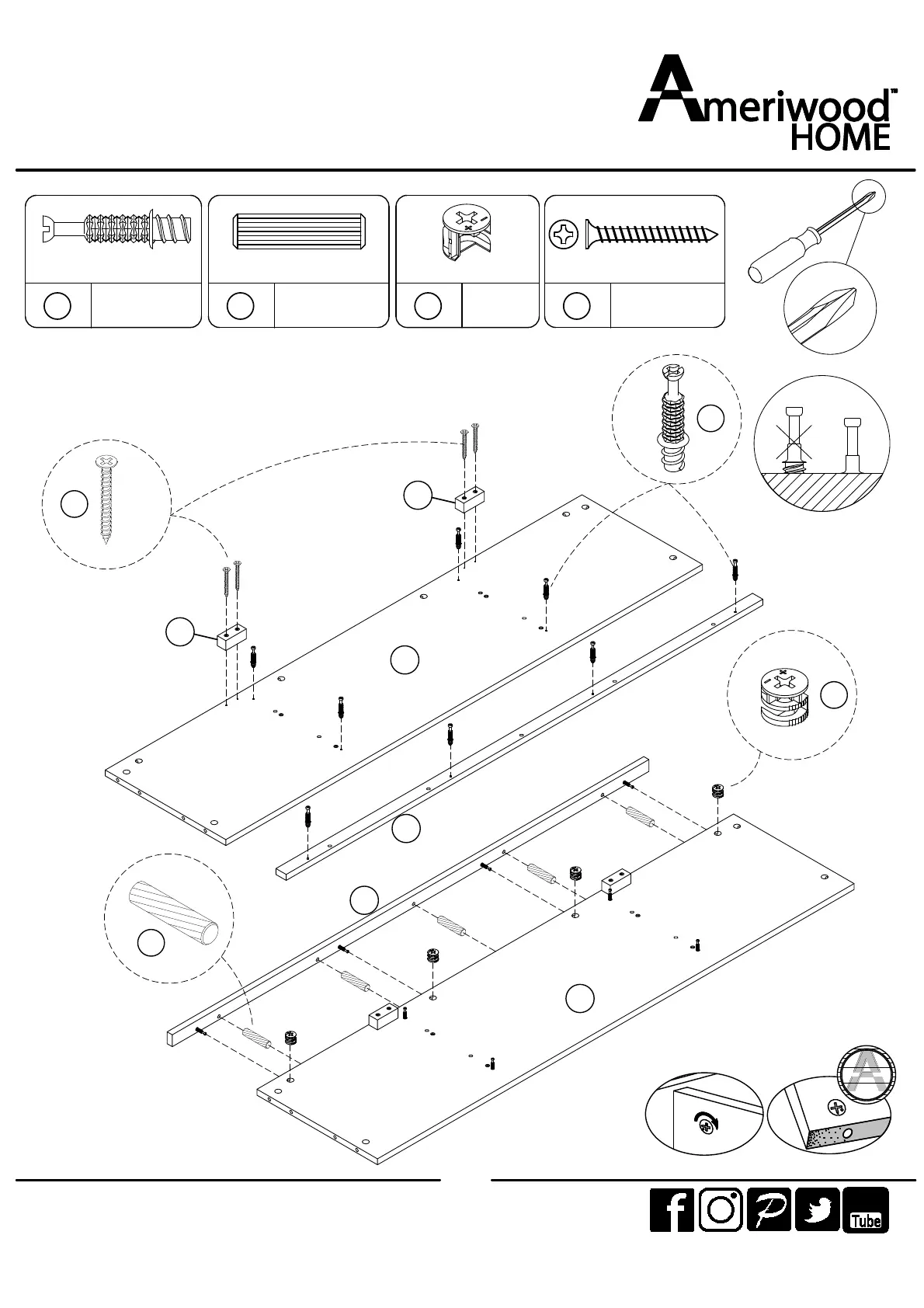 Ameriwood™
HOME

Tube