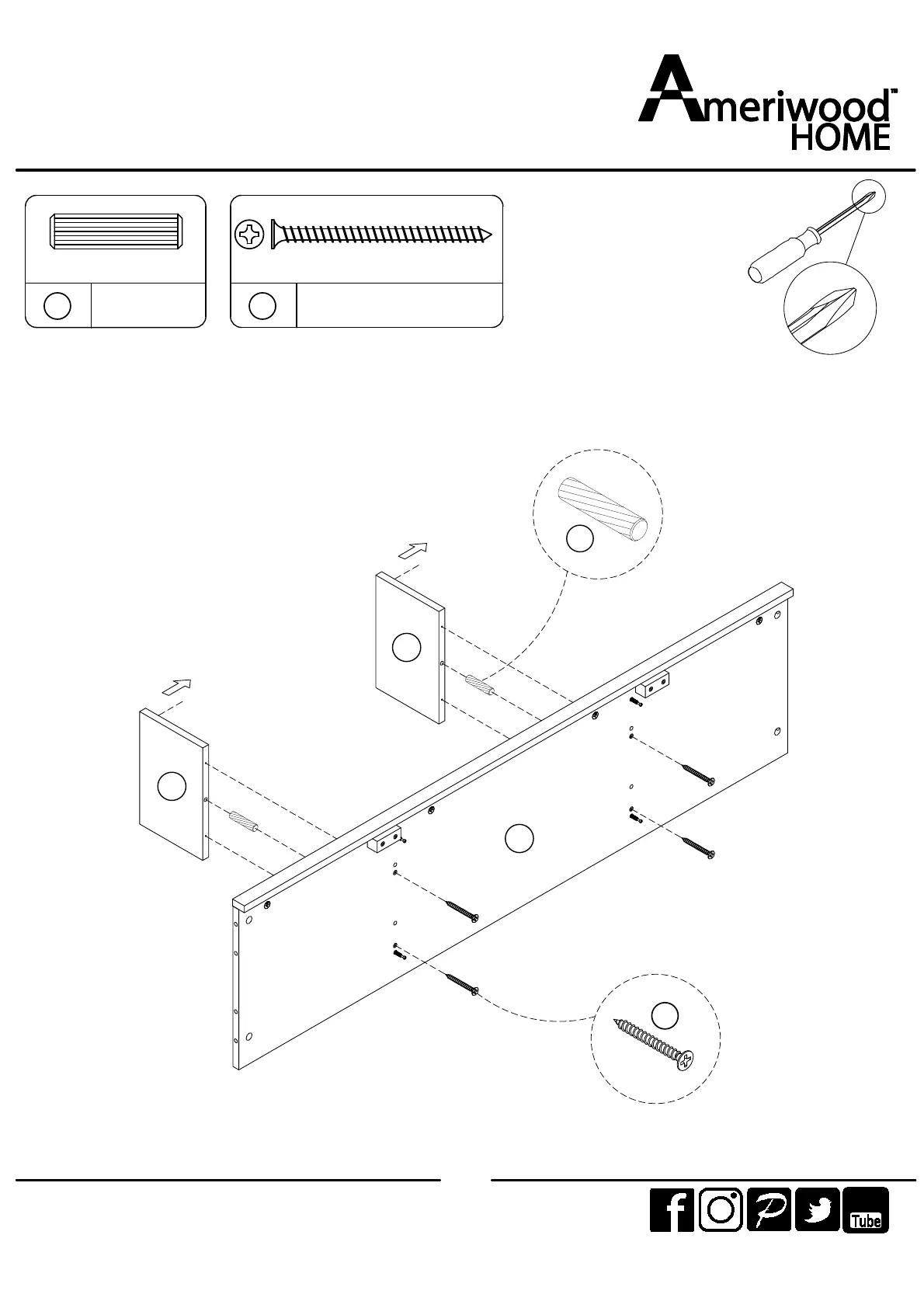 Ameriwood™ HOME

Tube