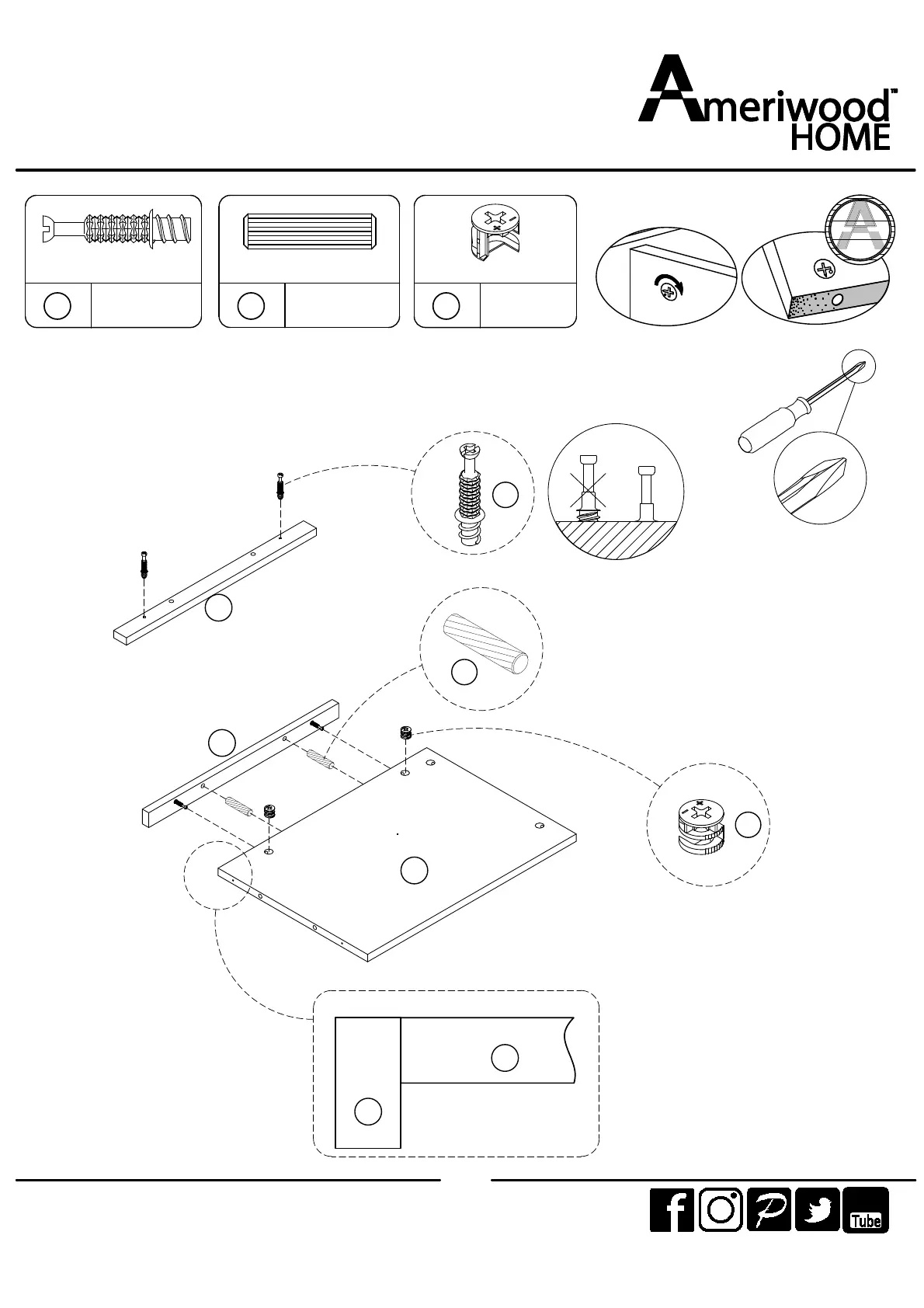 Ameriwood™
HOME

Tube