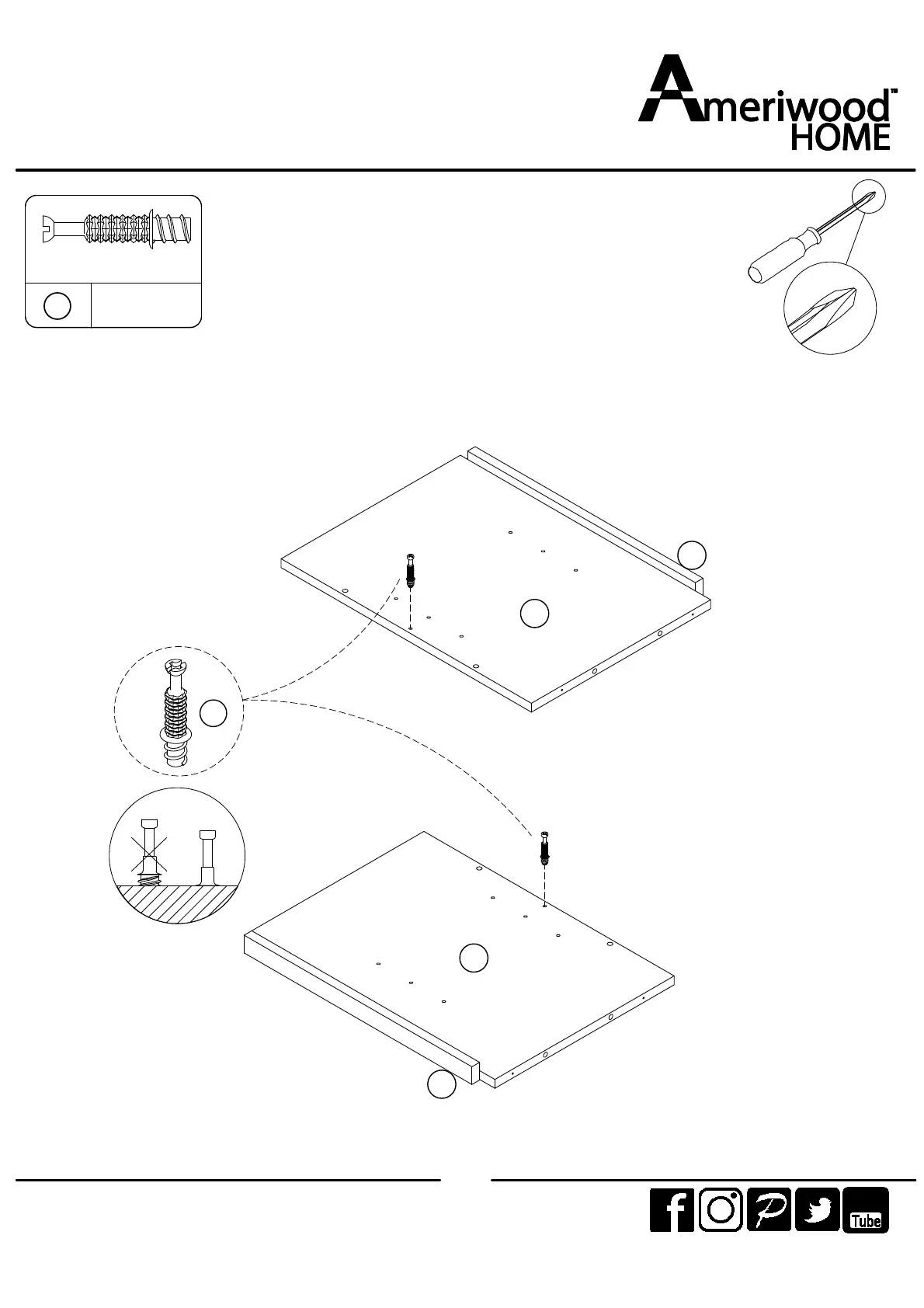 Ameriwood™
HOME

Tube