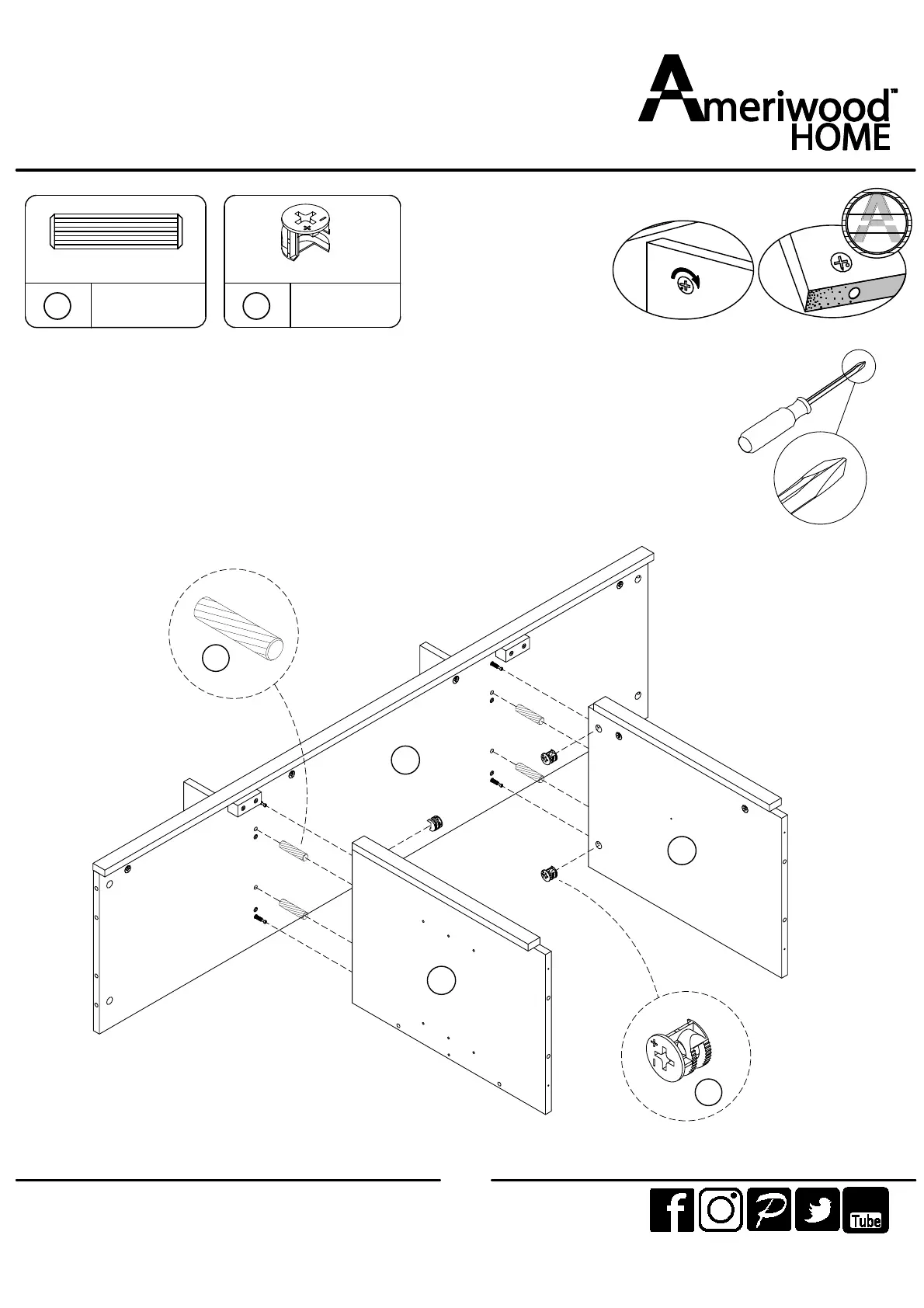 Ameriwood™
HOME

Tube