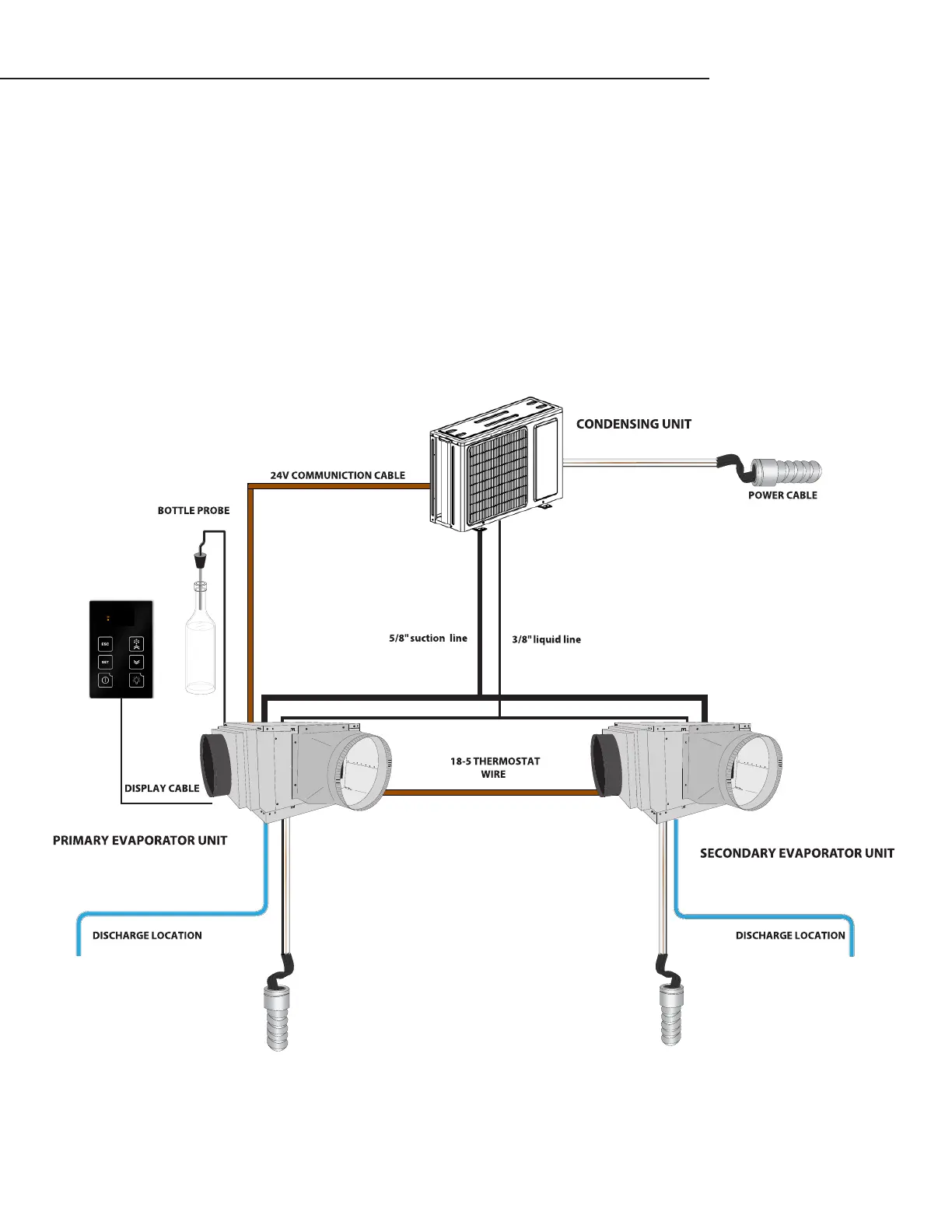 CONDENSING UNIT

24V COMMUNICTION CABLE

POWER CABLE

BOTTLE PROBE

ESC

SET

5/8" suction line

3/8" liquid line

18-5 THERMOSTAT WIRE

DISPLAY CABLE

PRIMARY EVAPORATOR UNIT

SECONDARY EVAPORATOR UNIT

DISCHARGE LOCATION

DISCHARGE LOCATION