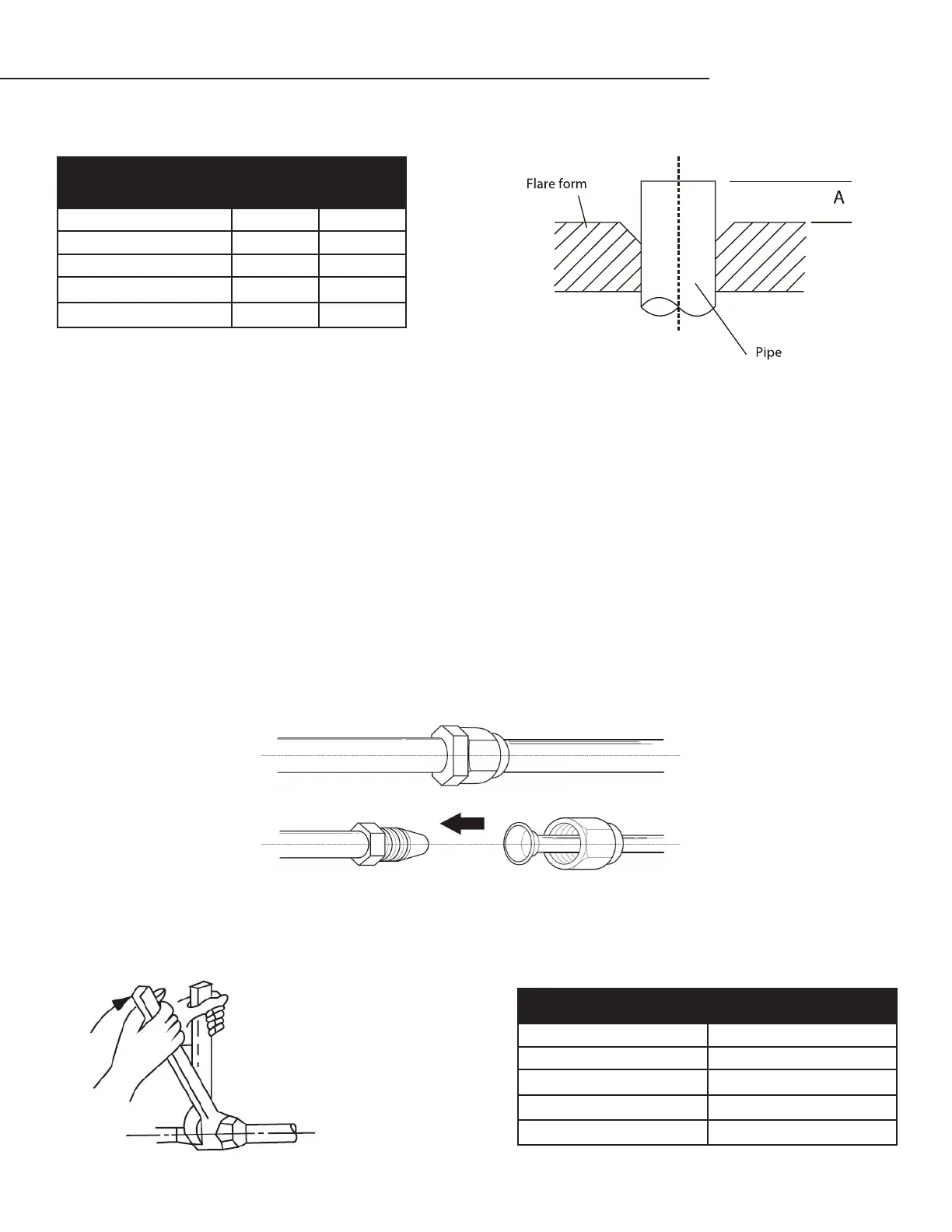 Flare form

A

Pipe