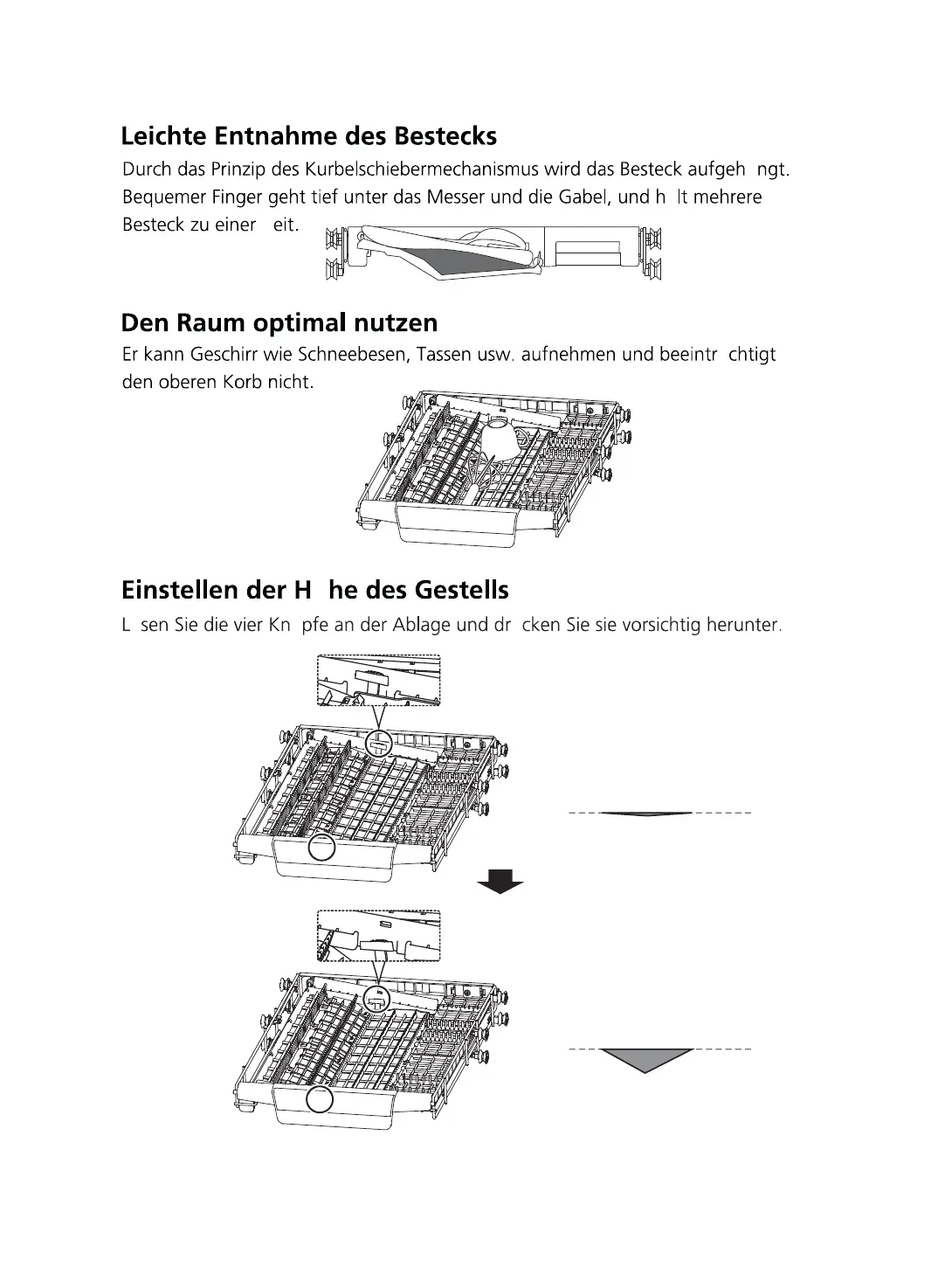 Leichte Entnahme des Bestecks

Durch das Prinzip des Kurbelschiebermechanismus wird das Besteck aufgeh ngt. Bequemer Finger geht tief unter das Messer und die Gabel, und h lt mehrere Besteck zu einer eit.

Den Raum optimal nutzen

Er kann Geschirr wie Schneebesen, Tassen usw. aufnehmen und beeintr chtigt den oberen Korb nicht.

Einstellen der H he des Gestells

L sen Sie die vier Kn pfe an der Ablage und dr cken Sie sie vorsichtig herunter.