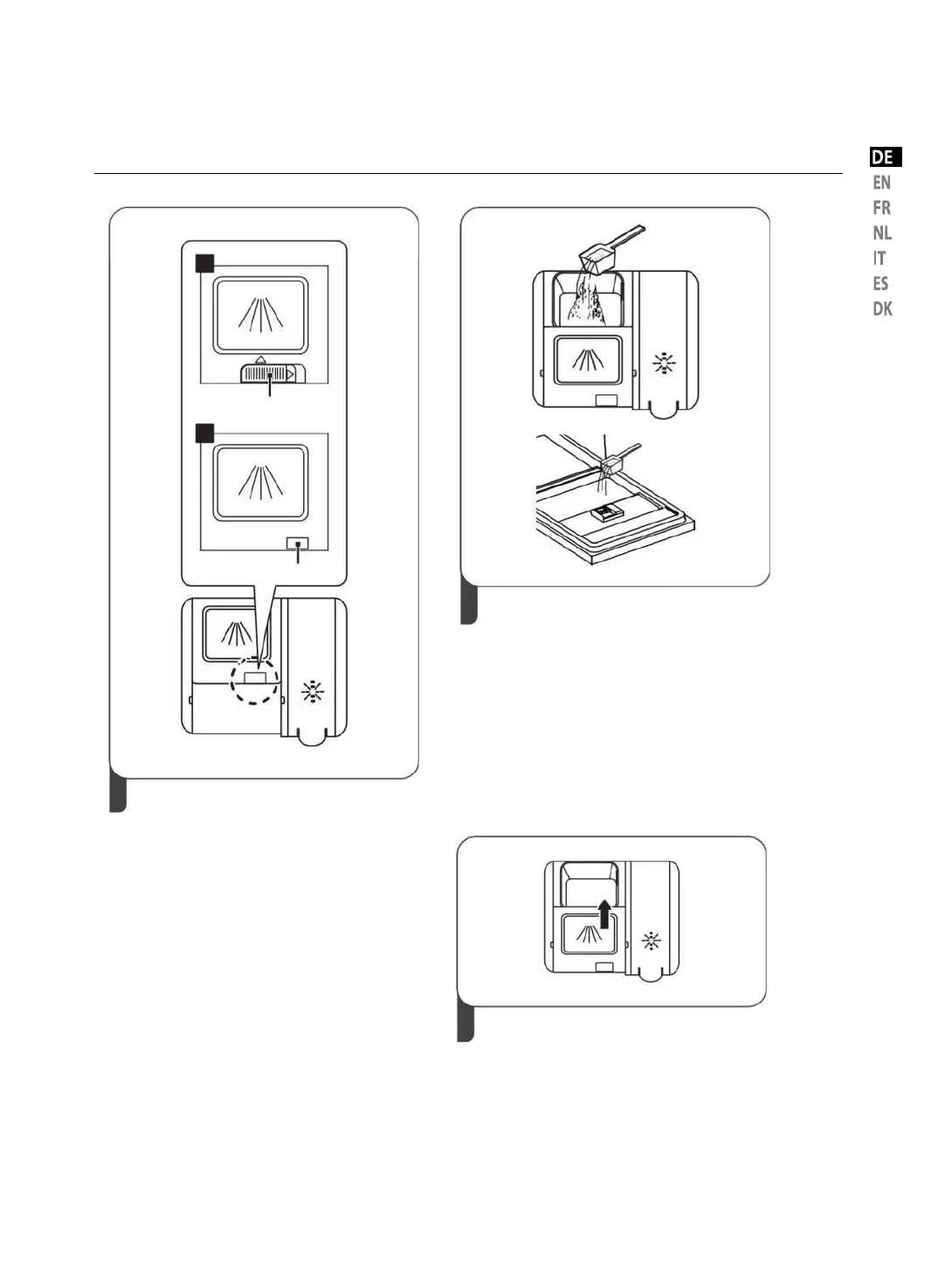 DE
EN
FR
NL
IT
ES
DK